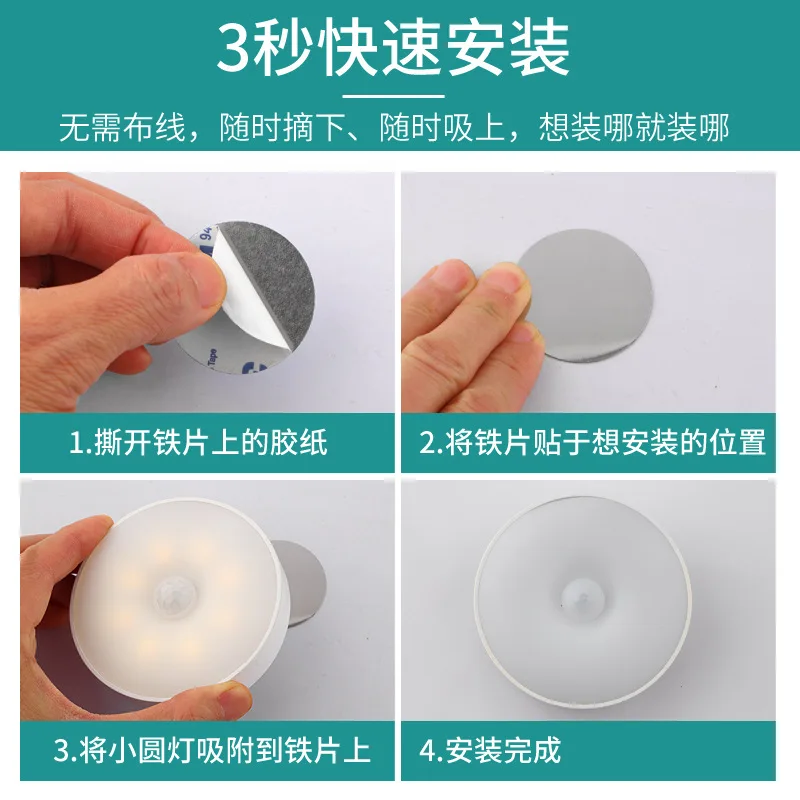 3秒快速安装

无需布线，随时摘下、随时吸上，想装哪就装哪

94

Tape

1.撕开铁片上的胶纸

2.将铁片贴于想安装的位置

3.将小圆灯吸附到铁片上

4.安装完成