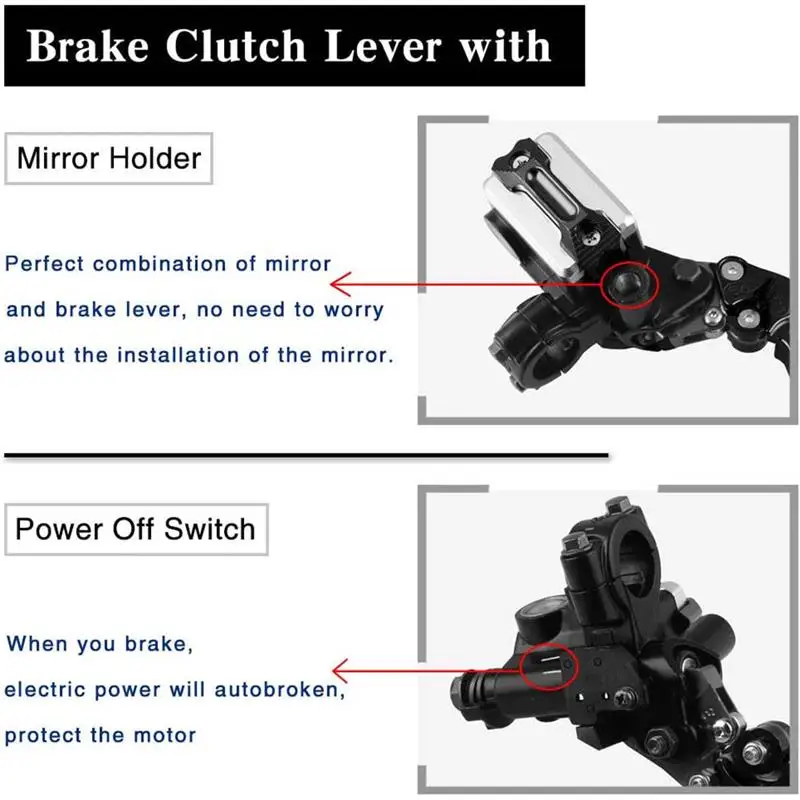 Brake Clutch Lever with

Mirror Holder

Perfect combination of mirror and brake lever, no need to worry about the installation of the mirror.

Power Off Switch

When you brake, electric power will autobroken, protect the motor