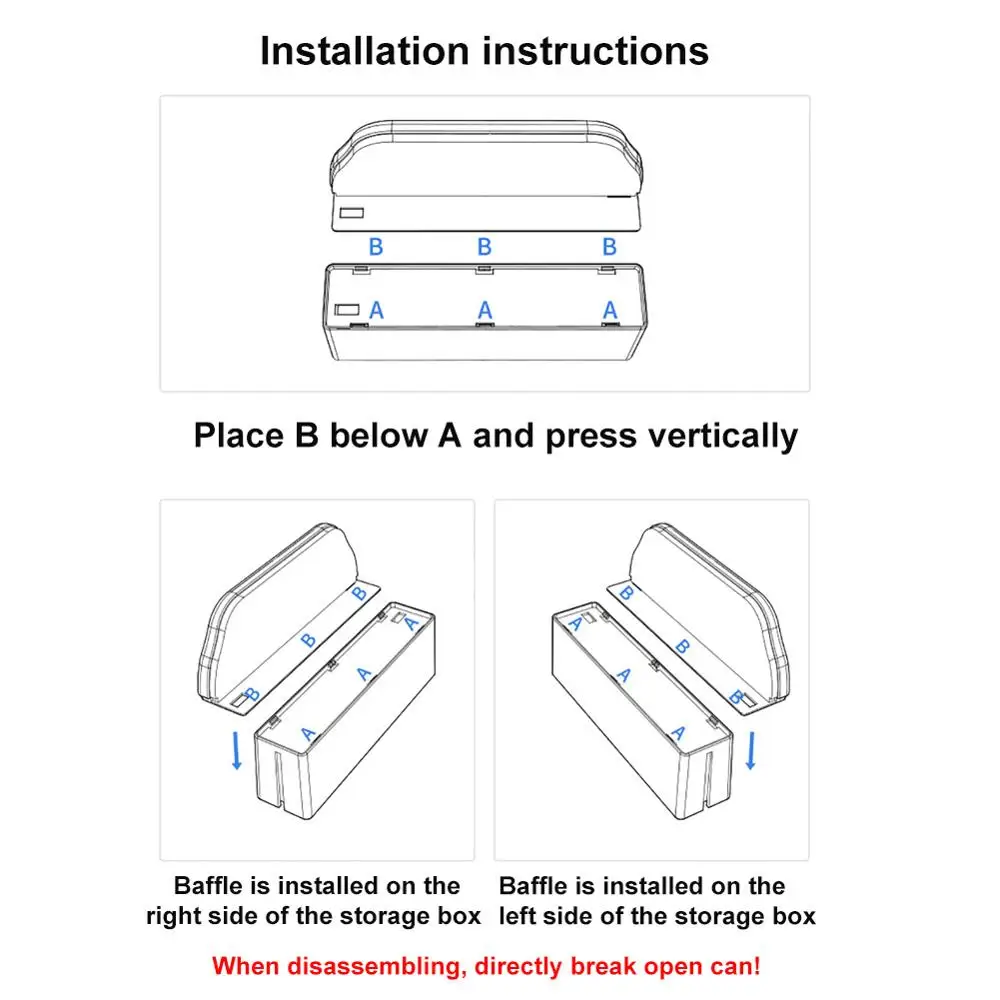 Installation instructions

B B B
A A A

Place B below A and press vertically

B
B
B
A
A
A

B
B
B
A
A
A

Baffle is installed on the right side of the storage box

Baffle is installed on the left side of the storage box

When disassembling, directly break open can!