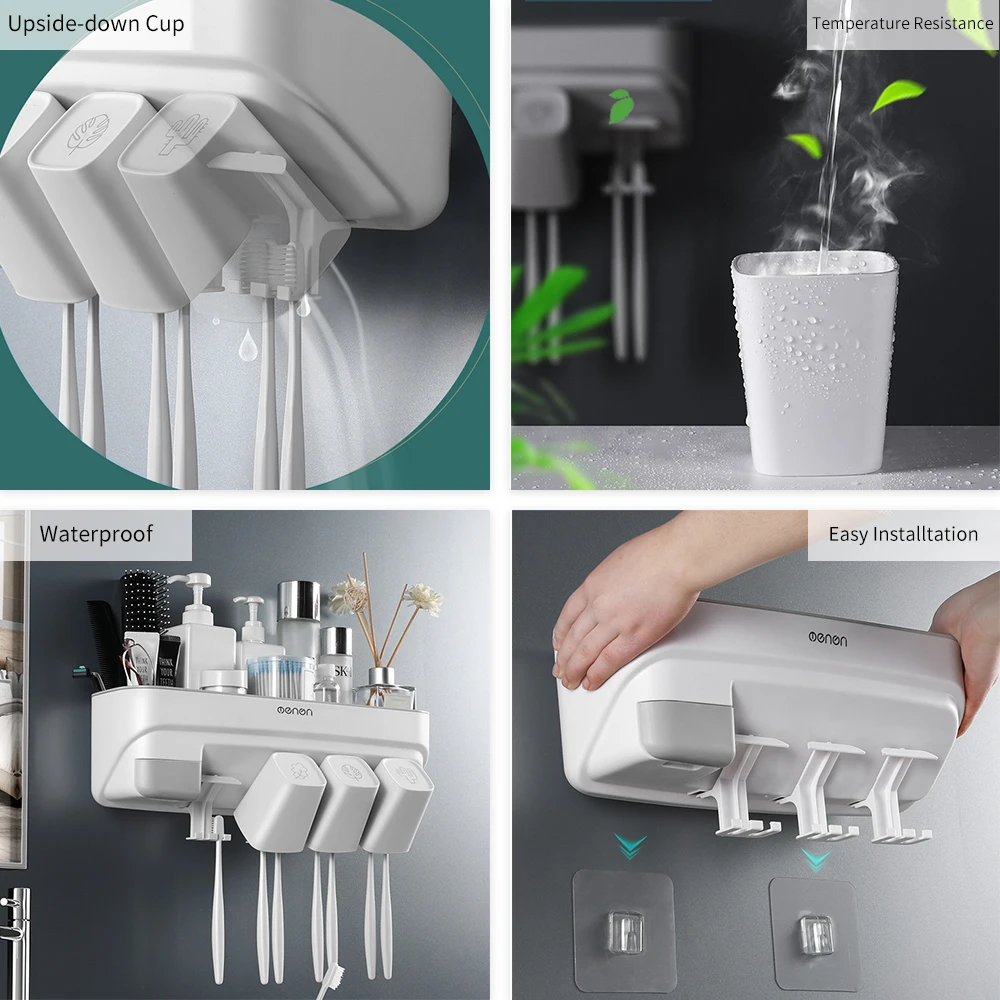 Upside-down Cup

Temperature Resistance

Waterproof

oenon

Easy Installtation

oenon