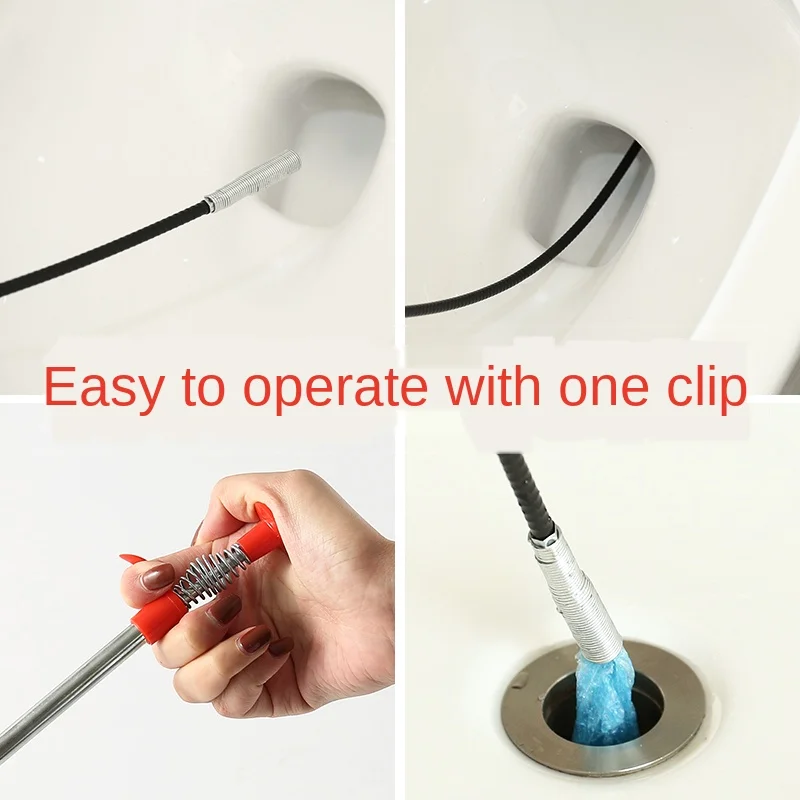 Easy to operate with one clip