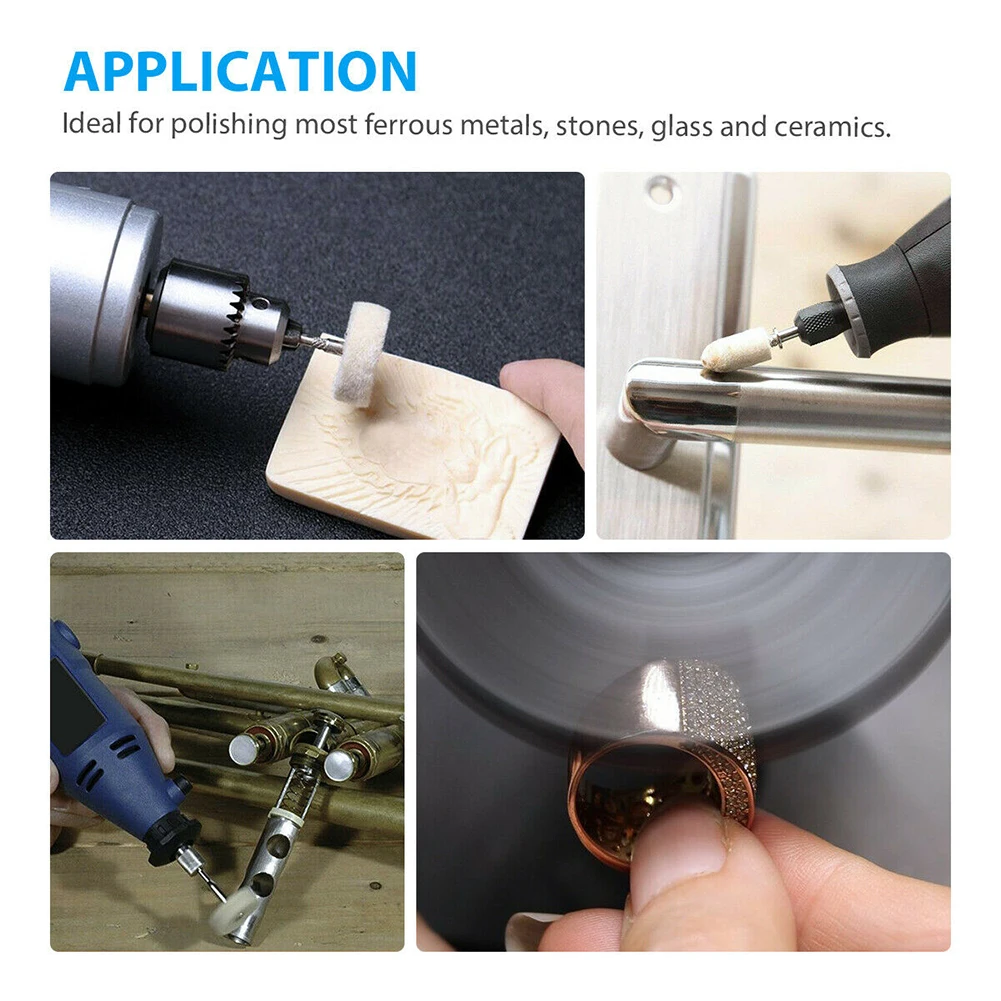 APPLICATION

Ideal for polishing most ferrous metals, stones, glass and ceramics.