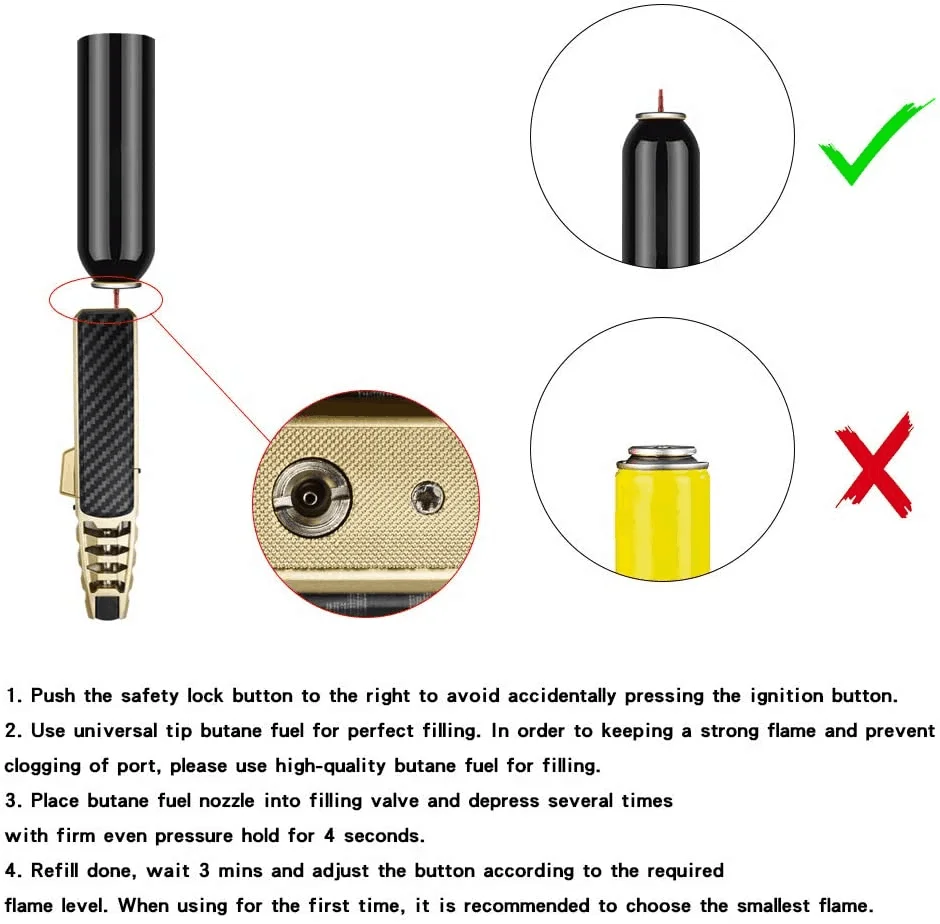 1. Push the safety lock button to the right to avoid accidentally pressing the ignition button.

2. Use universal tip butane fuel for perfect filling. In order to keeping a strong flame and prevent clogging of port, please use high-quality butane fuel for filling.

3. Place butane fuel nozzle into filling valve and depress several times with firm even pressure hold for 4 seconds.

4. Refill done, wait 3 mins and adjust the button according to the required flame level. When using for the first time, it is recommended to choose the smallest flame.