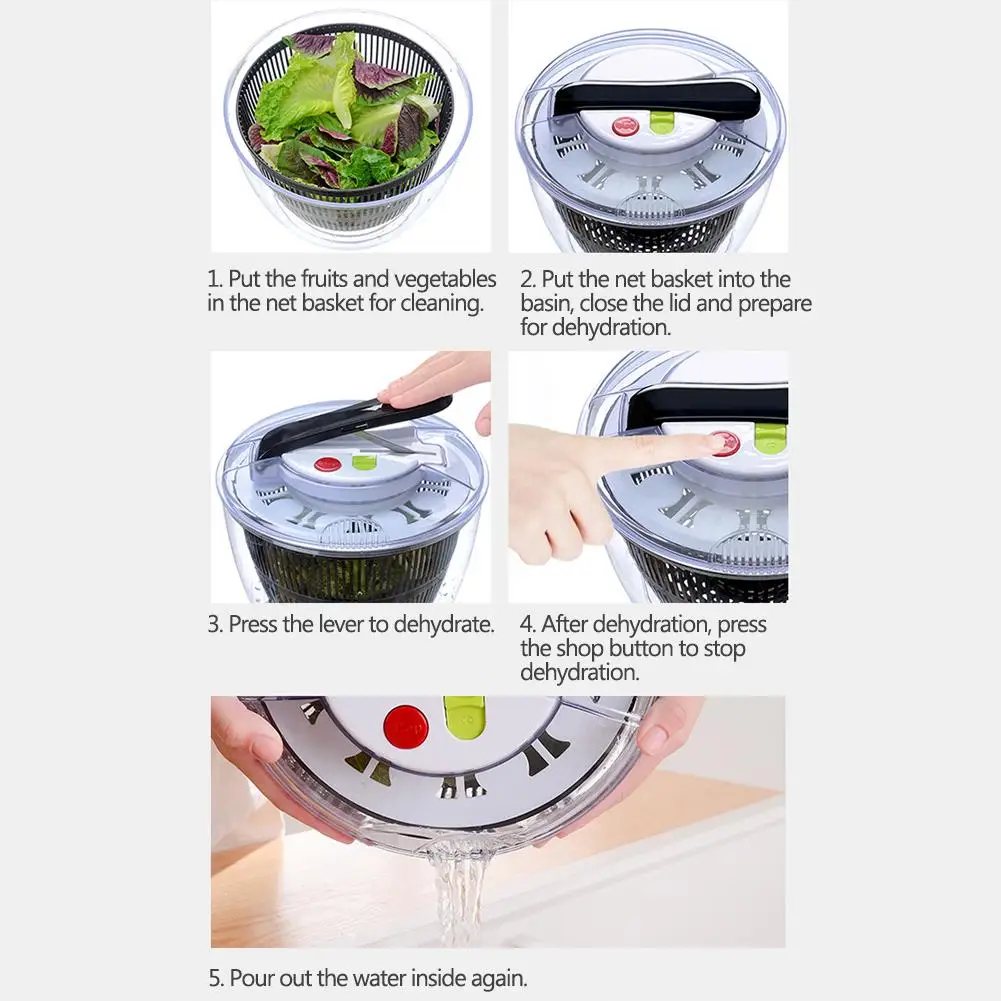 1. Put the fruits and vegetables in the net basket for cleaning.

2. Put the net basket into the basin, close the lid and prepare for dehydration.

3. Press the lever to dehydrate.

4. After dehydration, press the shop button to stop dehydration.

5. Pour out the water inside again.