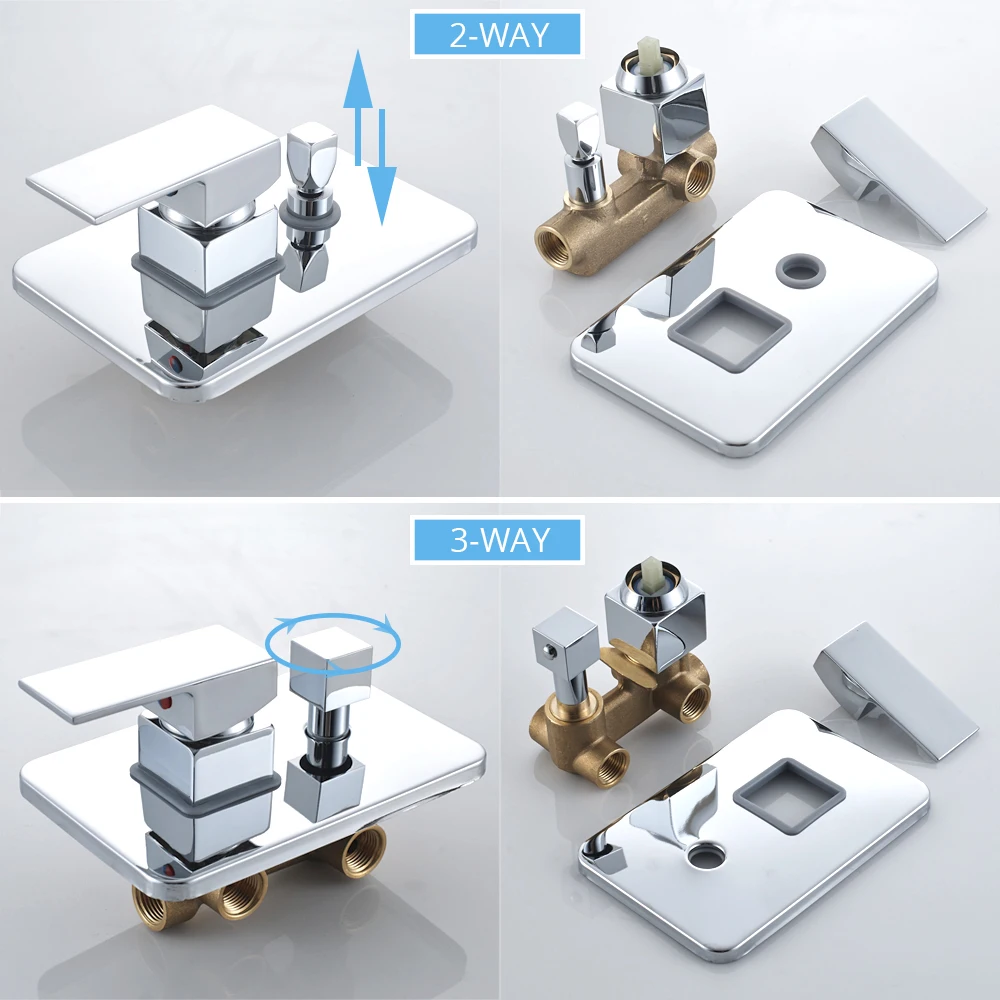 2-WAY

3-WAY