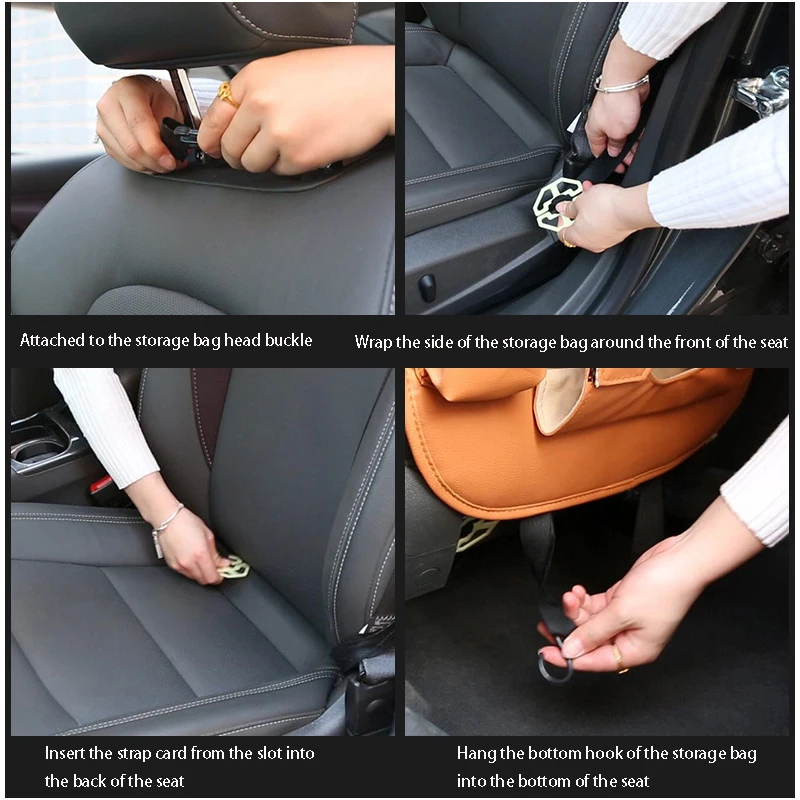 Attached to the storage bag head buckle

Wrap the side of the storage bag around the front of the seat

Insert the strap card from the slot into the back of the seat

Hang the bottom hook of the storage bag into the bottom of the seat