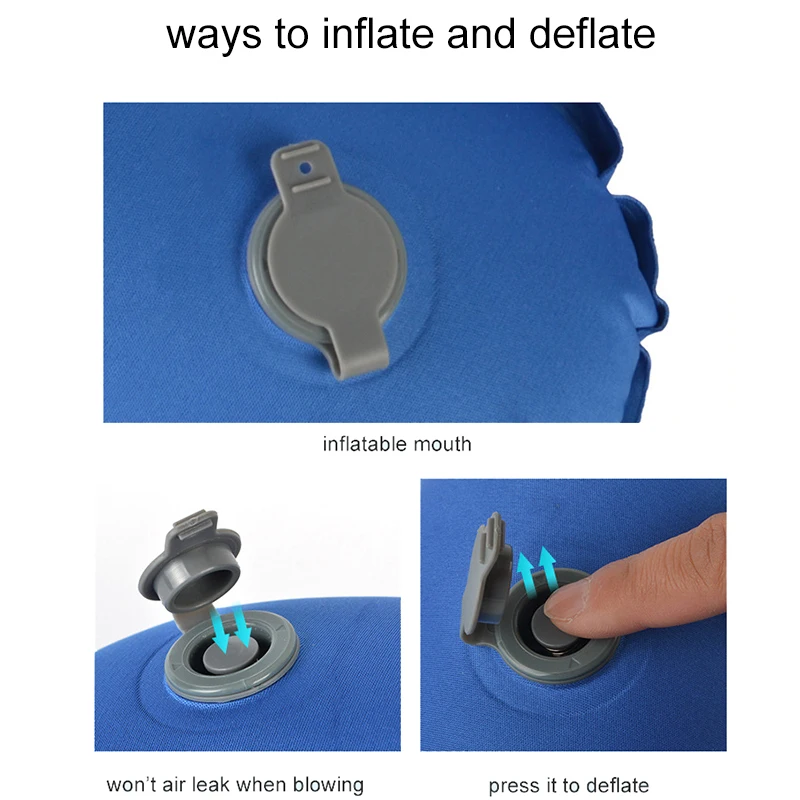 ways to inflate and deflate

inflatable mouth

won't air leak when blowing

press it to deflate