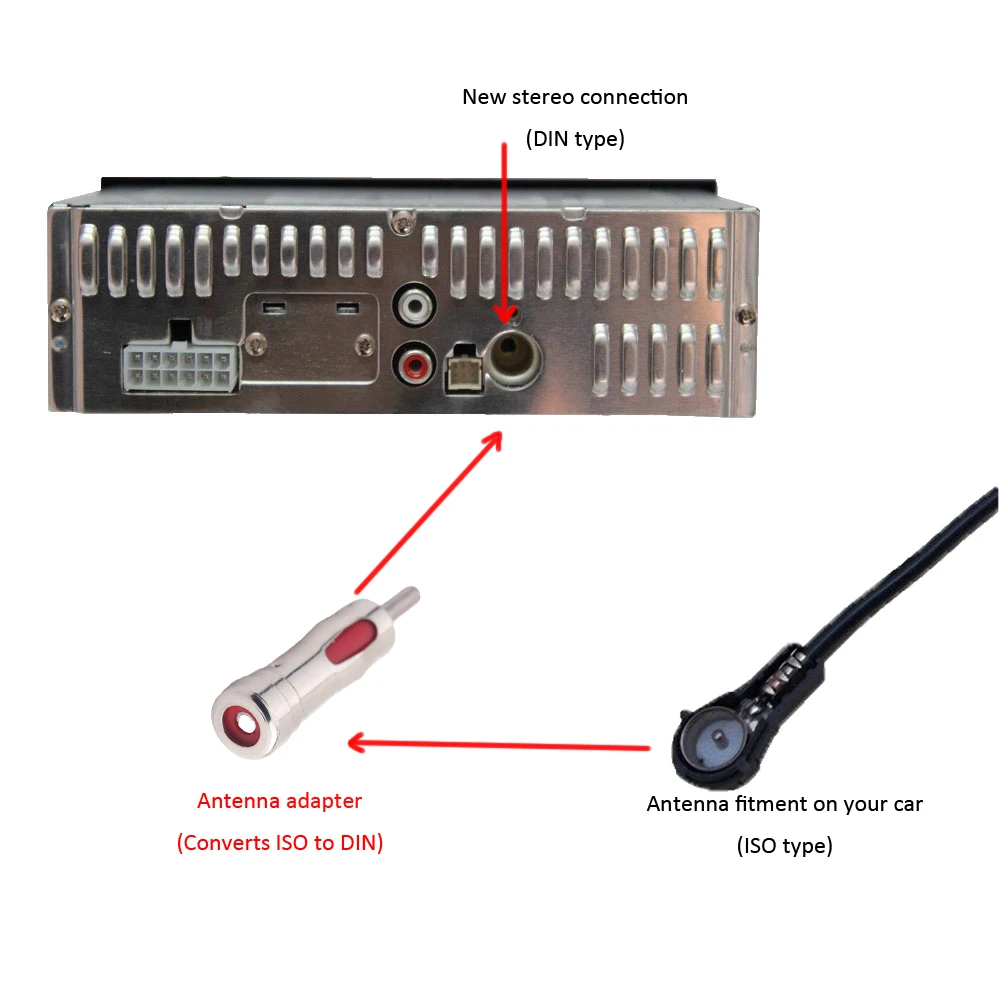 New stereo connection
(DIN type)

Antenna adapter
(Converts ISO to DIN)

Antenna fitment on your car
(ISO type)