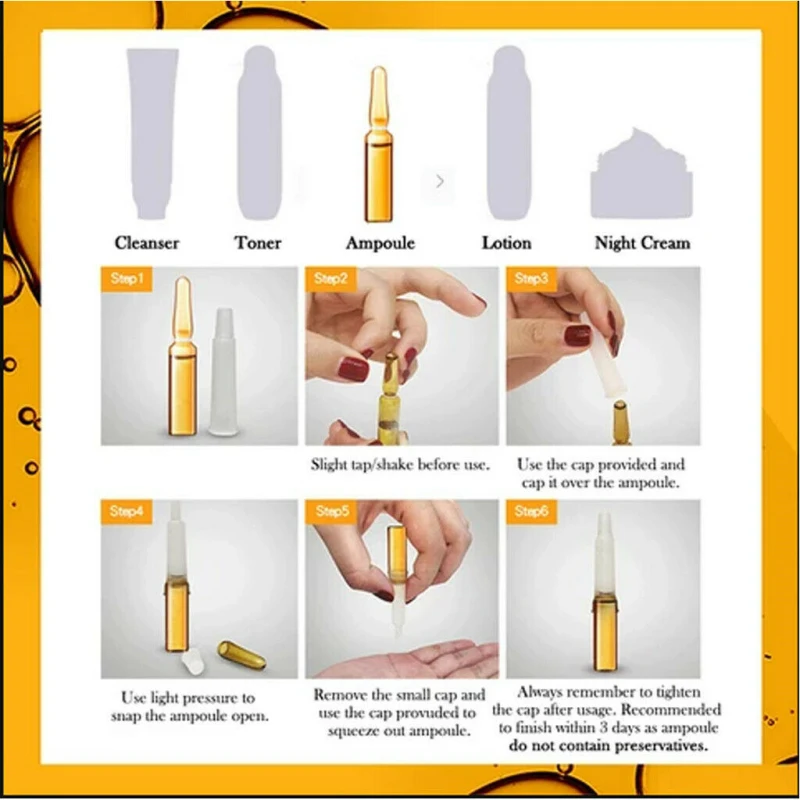 Cleanser Toner Ampoule Lotion Night Cream

Step1

Step2

Slight tap/shake before use.

Step3

Use the cap provided and cap it over the ampoule.

Step4

Use light pressure to snap the ampoule open.

Step5

Remove the small cap and use the cap provuded to squeeze out ampoule.

Step6

Always remember to tighten the cap after usage. Recommended to finish within 3 days as ampoule do not contain preservatives.