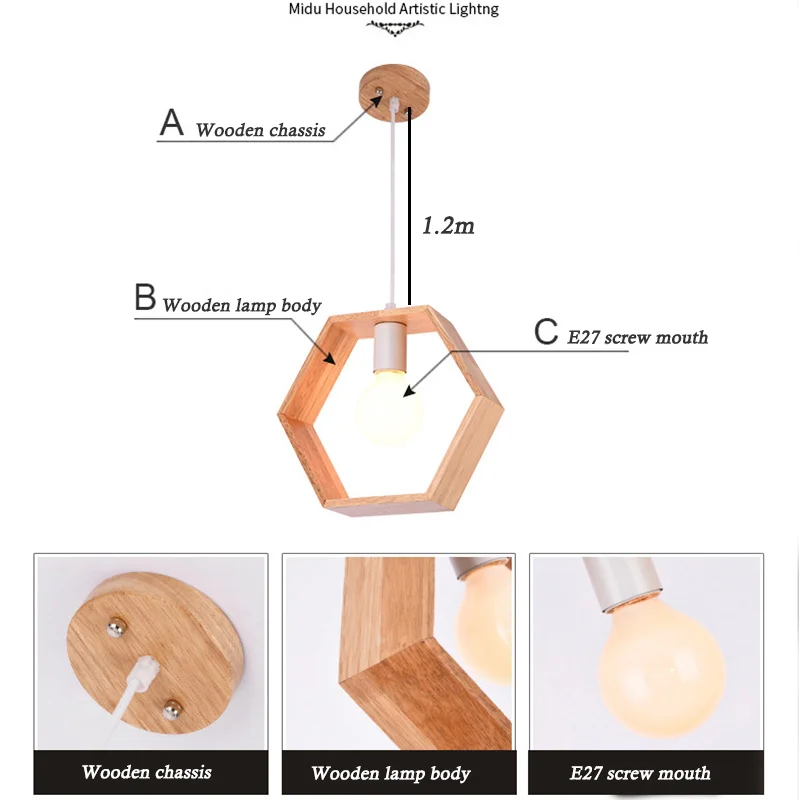 Midu Household Artistic Lightng

A Wooden chassis

1.2m

B Wooden lamp body

C E27 screw mouth

Wooden chassis

Wooden lamp body

E27 screw mouth