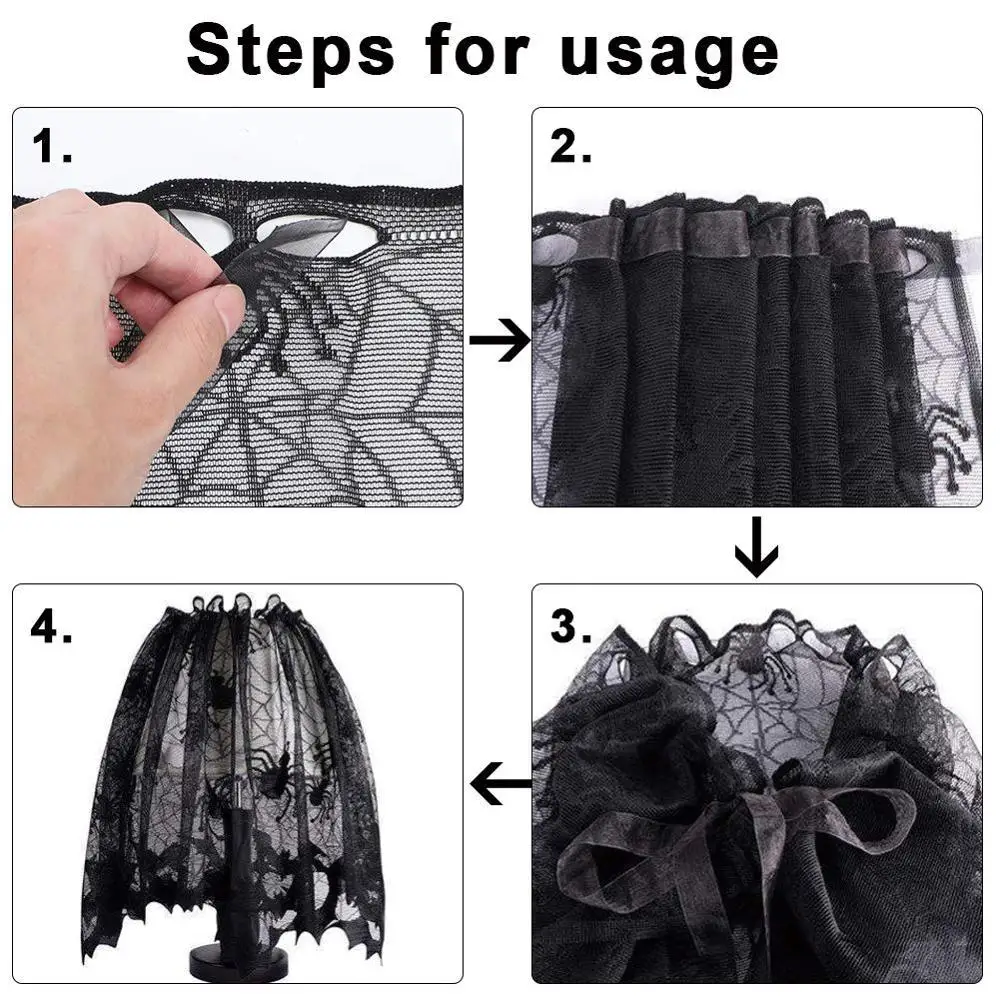 Steps for usage

1.

2.

3.

4.