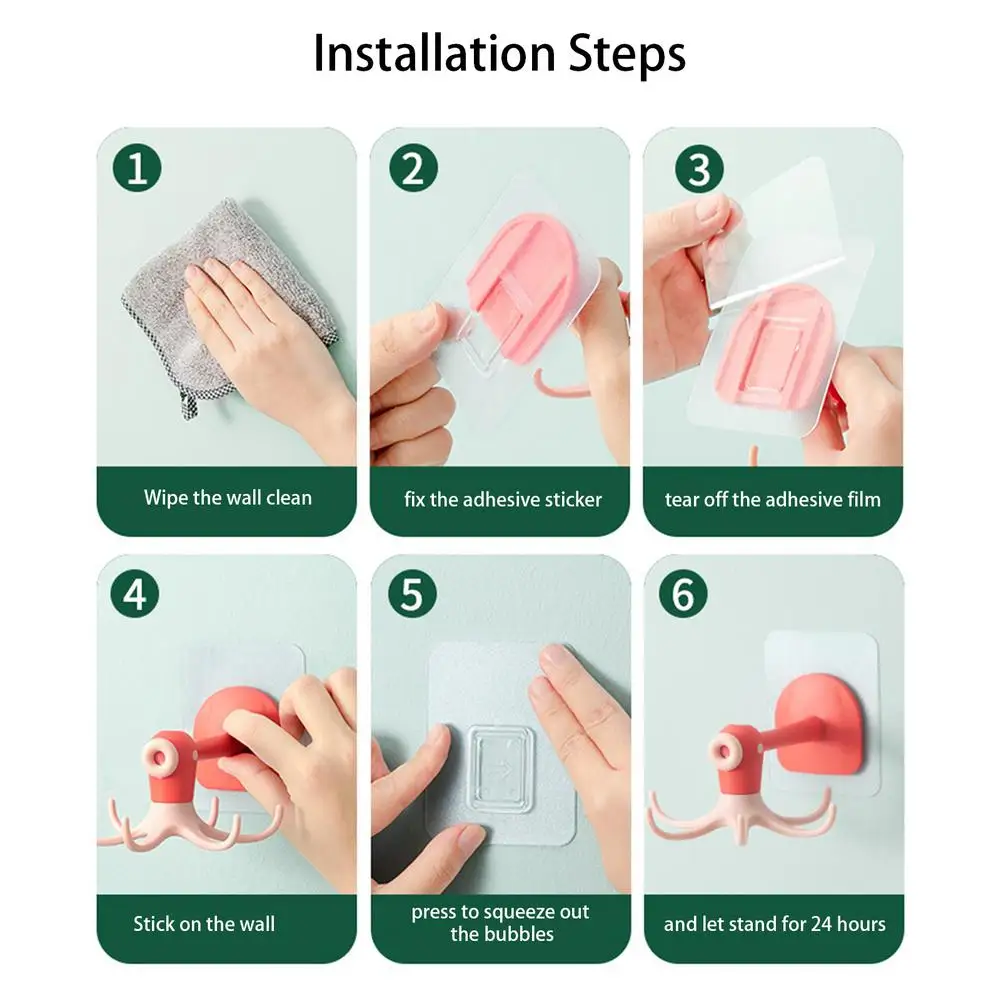 Installation Steps

1
Wipe the wall clean

2
fix the adhesive sticker

3
tear off the adhesive film

4
Stick on the wall

5
press to squeeze out the bubbles

6
and let stand for 24 hours