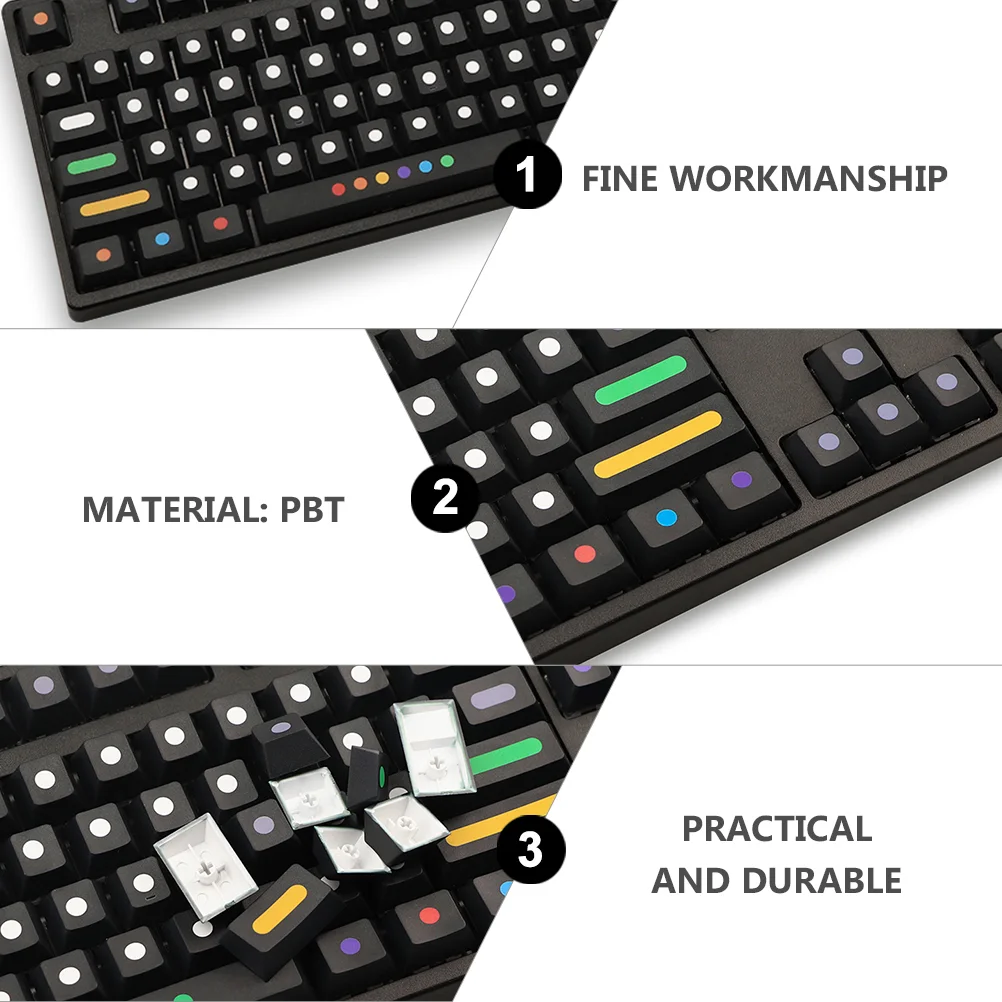 1 FINE WORKMANSHIP

MATERIAL: PBT 2

3 PRACTICAL AND DURABLE