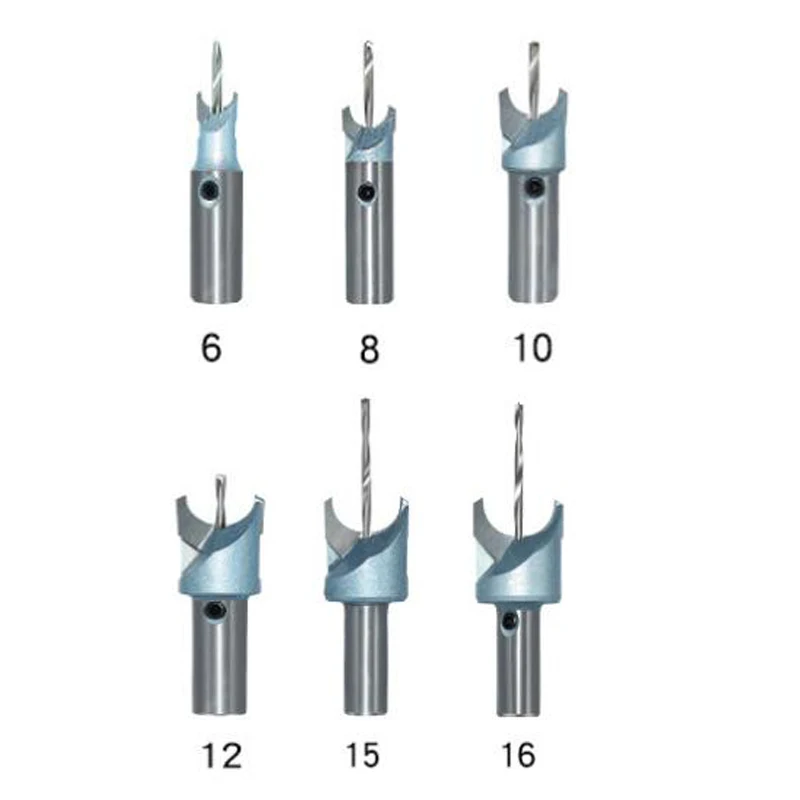 6 8 10

12 15 16