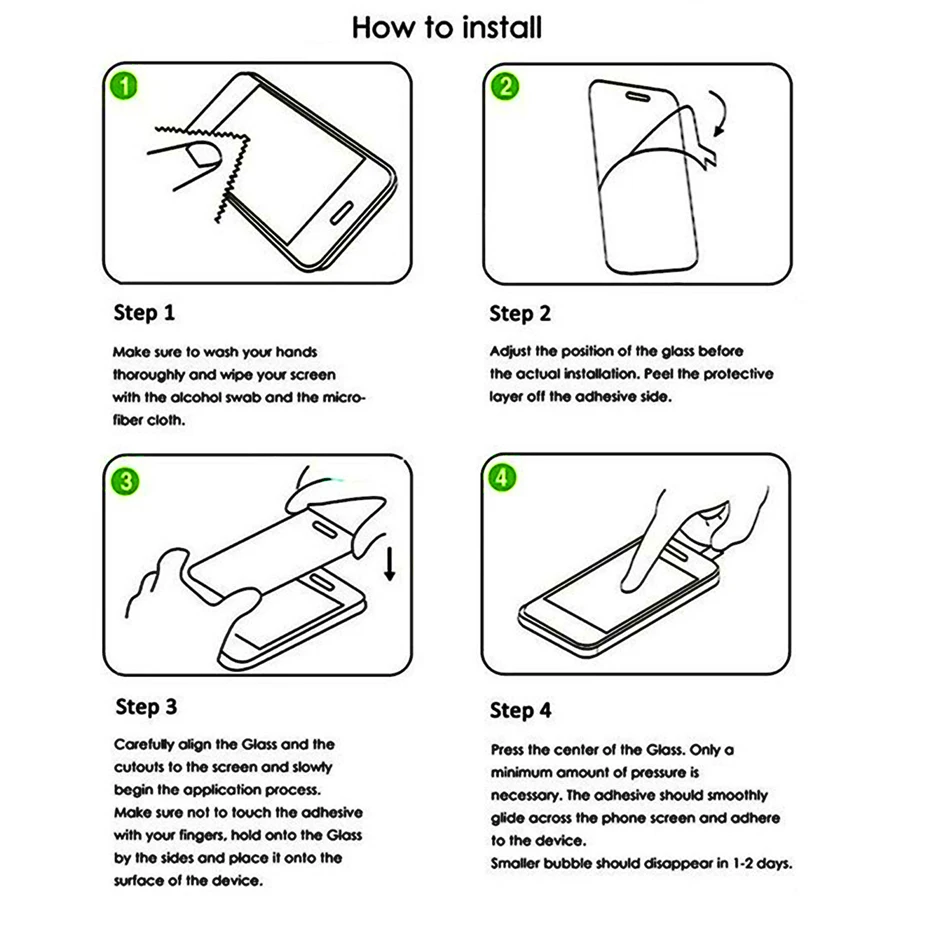 How to install

1

Step 1

Make sure to wash your hands thoroughly and wipe your screen with the alcohol swab and the microfiber cloth.

2

Step 2

Adjust the position of the glass before the actual installation. Peel the protective layer off the adhesive side.

3

Step 3

Carefully align the Glass and the cutouts to the screen and slowly begin the application process.
Make sure not to touch the adhesive with your fingers, hold onto the Glass by the sides and place it onto the surface of the device.

4

Step 4

Press the center of the Glass. Only a minimum amount of pressure is necessary. The adhesive should smoothly glide across the phone screen and adhere to the device.
Smaller bubble should disappear in 1-2 days.