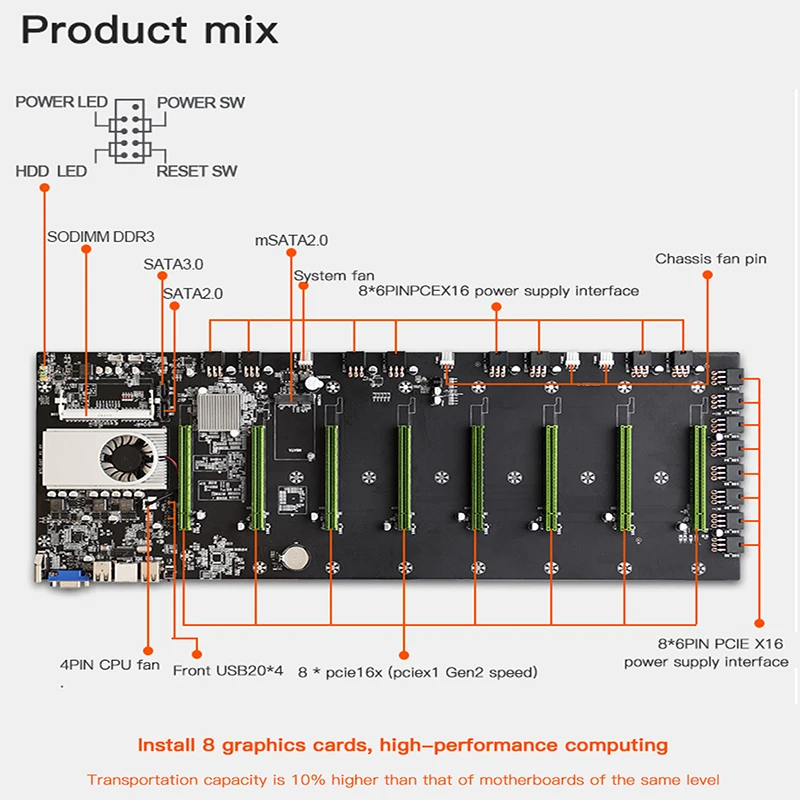 Product mix

POWER LED
POWER SW
HDD LED
RESET SW

SODIMM DDR3
SATA3.0
SATA2.0
mSATA2.0
System fan
8*6PINPCEX16 power supply interface
Chassis fan pin

4PIN CPU fan
Front USB20*4
8 * pcie16x (pciex1 Gen2 speed)
8*6PIN PCIE X16 power supply interface

Install 8 graphics cards, high-performance computing

Transportation capacity is 10% higher than that of motherboards of the same level