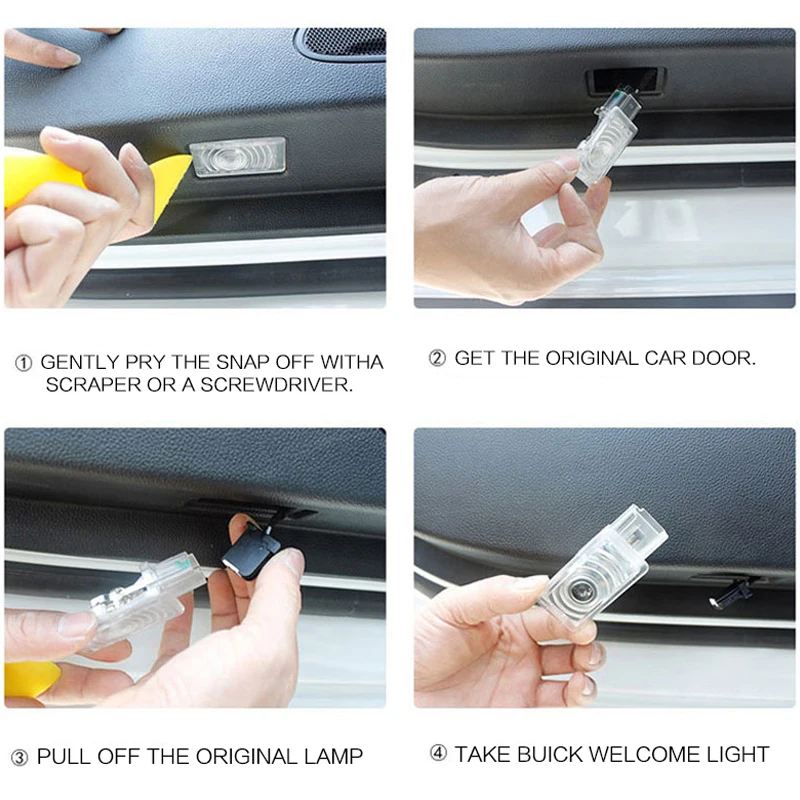 ① GENTLY PRY THE SNAP OFF WITHA SCRAPER OR A SCREWDRIVER.

② GET THE ORIGINAL CAR DOOR.

③ PULL OFF THE ORIGINAL LAMP

④ TAKE BUICK WELCOME LIGHT