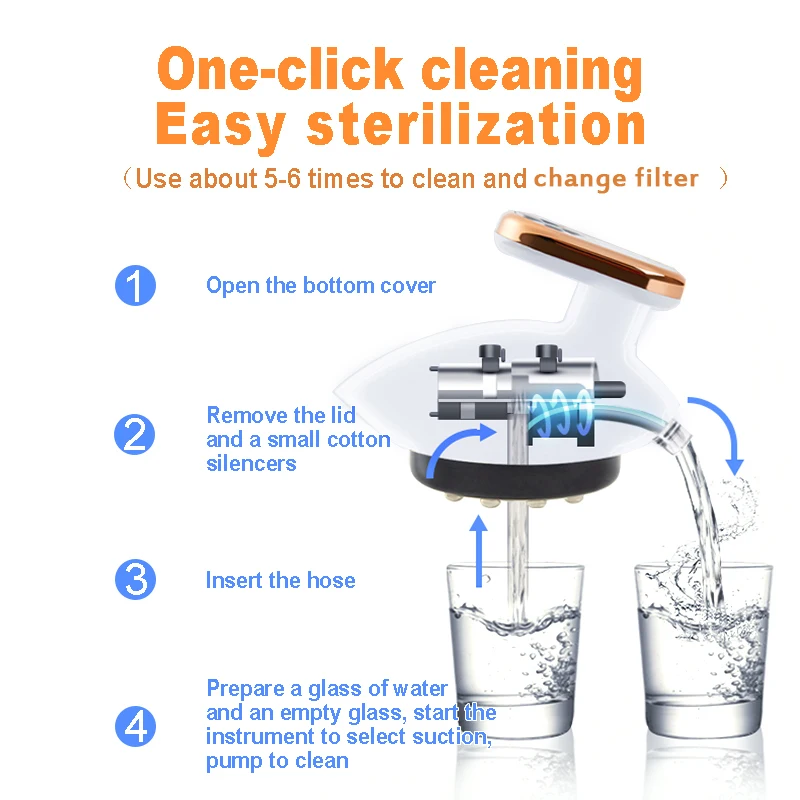 One-click cleaning
Easy sterilization

（Use about 5-6 times to clean and change filter ）

1 Open the bottom cover

2 Remove the lid and a small cotton silencers

3 Insert the hose

4 Prepare a glass of water and an empty glass, start the instrument to select suction, pump to clean