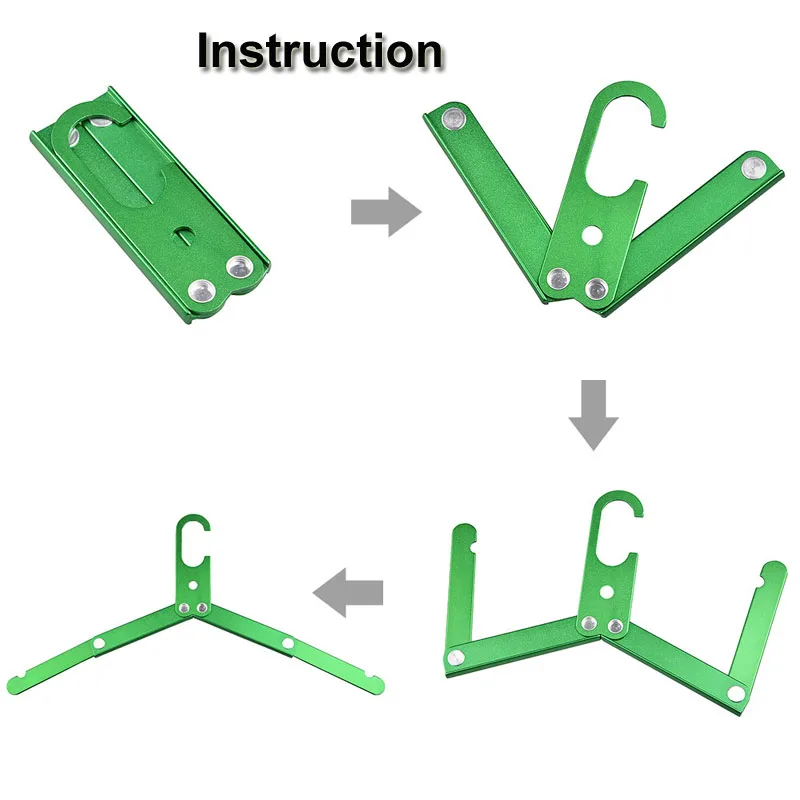 Instruction