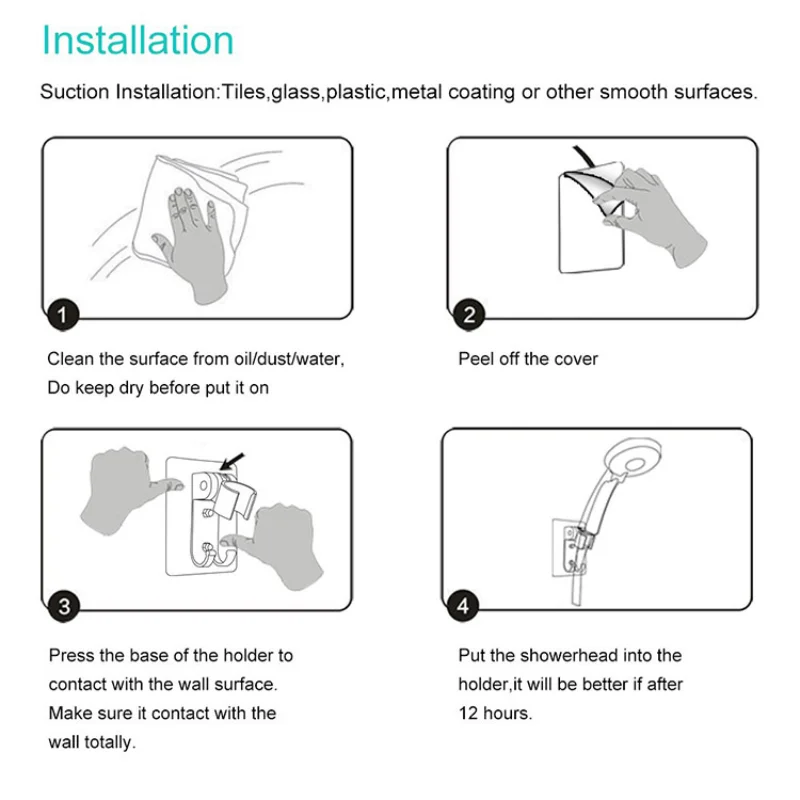 Installation

Suction Installation:Tiles,glass,plastic,metal coating or other smooth surfaces.

1

Clean the surface from oil/dust/water, Do keep dry before put it on

2

Peel off the cover

3

Press the base of the holder to contact with the wall surface. Make sure it contact with the wall totally.

4

Put the showerhead into the holder,it will be better if after 12 hours.