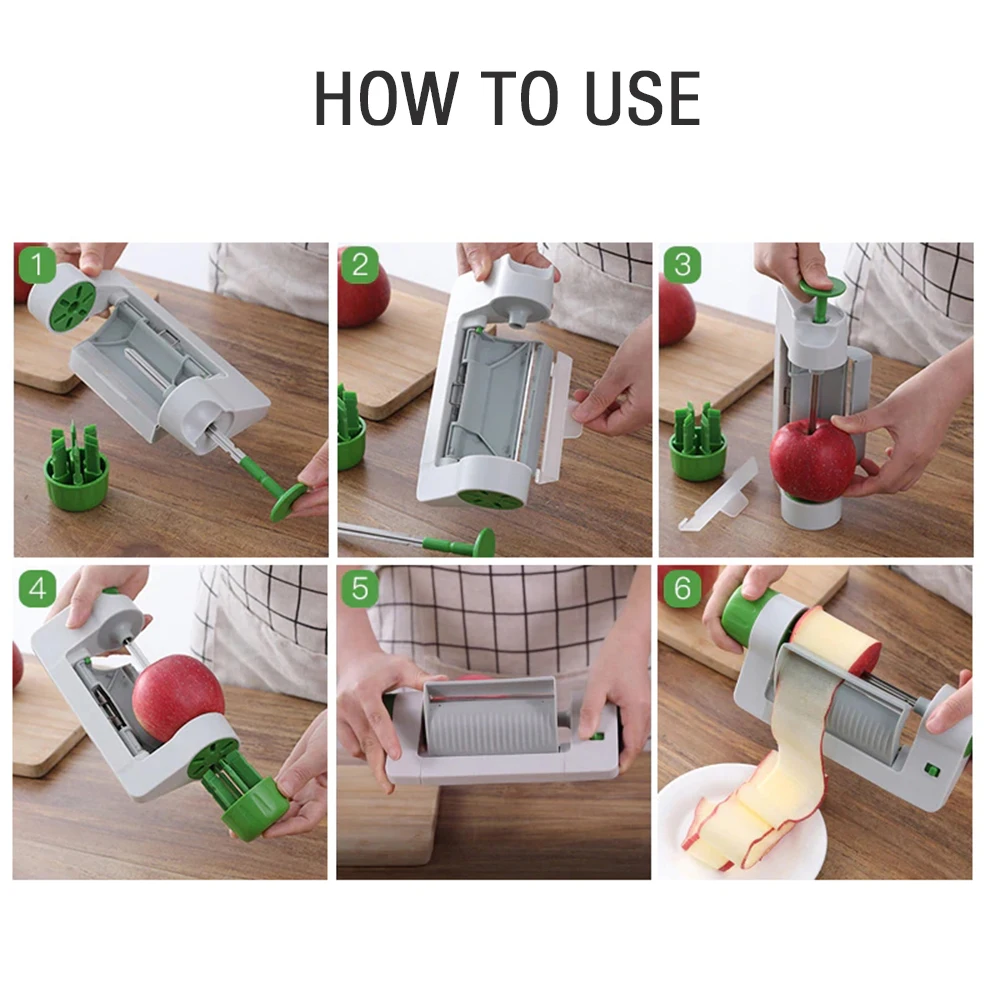 HOW TO USE

1

2

3

4

5

6