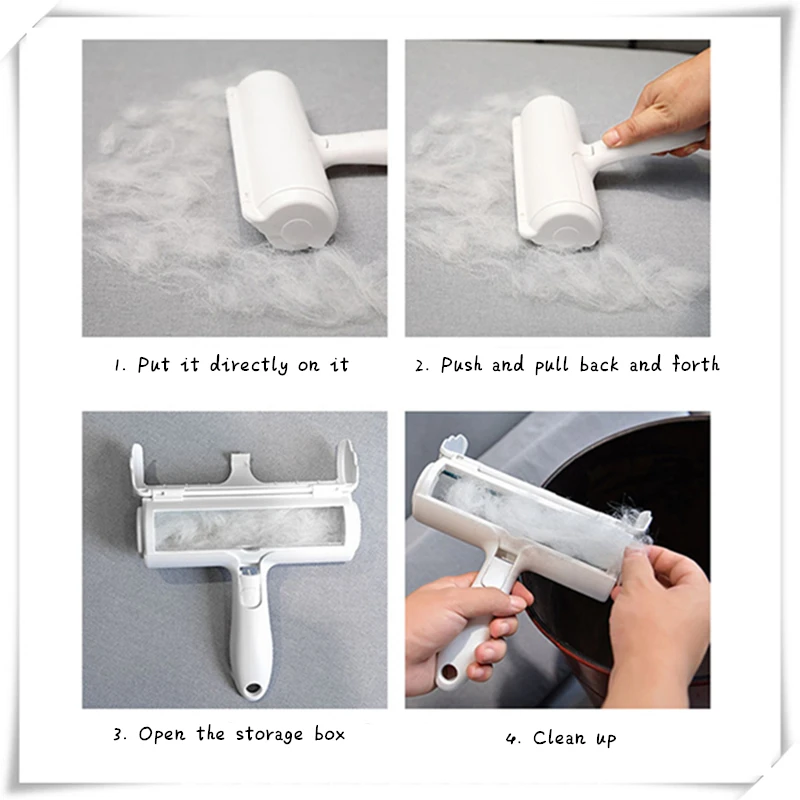 1. Put it directly on it

2. Push and pull back and forth

3. Open the storage box

4. Clean up