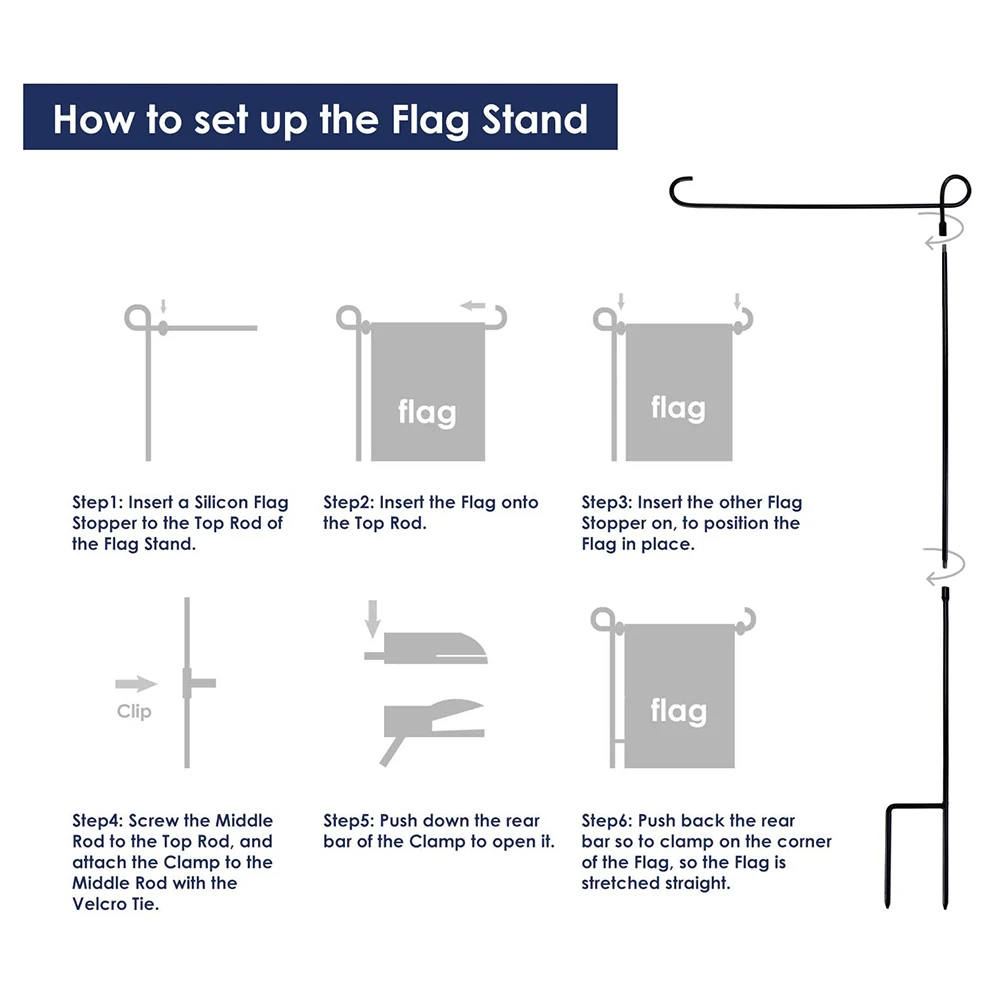 How to set up the Flag Stand

flag

flag

Step1: Insert a Silicon Flag Stopper to the Top Rod of the Flag Stand.

Step2: Insert the Flag onto the Top Rod.

Step3: Insert the other Flag Stopper on, to position the Flag in place.

Clip

flag

Step4: Screw the Middle Rod to the Top Rod, and attach the Clamp to the Middle Rod with the Velcro Tie.

Step5: Push down the rear bar of the Clamp to open it.

Step6: Push back the rear bar so to clamp on the corner of the Flag, so the Flag is stretched straight.