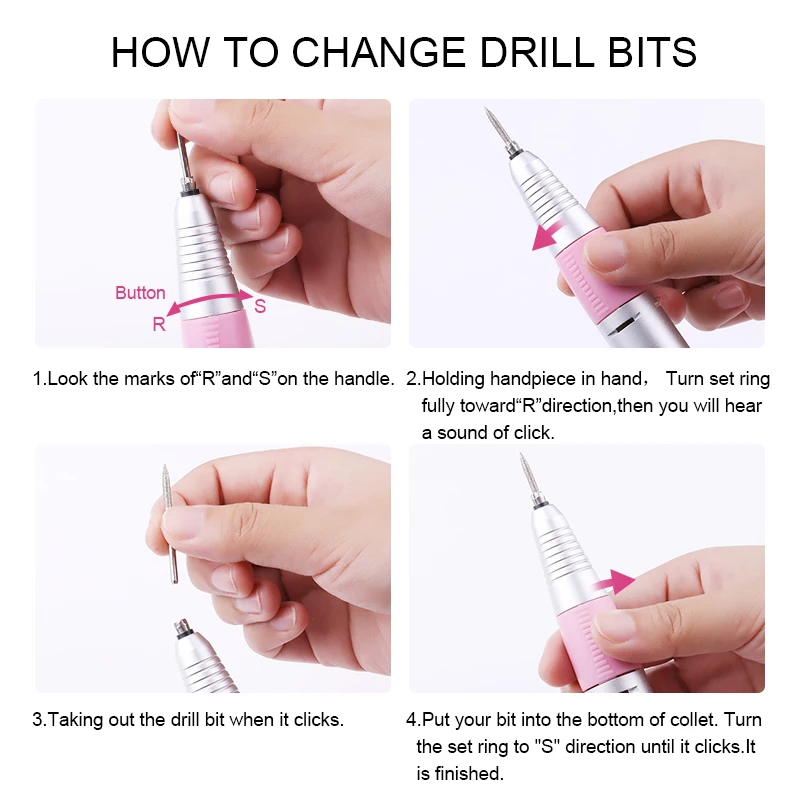 HOW TO CHANGE DRILL BITS

Button
R
S

1.Look the marks of“R”and“S”on the handle.

2.Holding handpiece in hand， Turn set ring fully toward“R”direction,then you will hear a sound of click.

3.Taking out the drill bit when it clicks.

4.Put your bit into the bottom of collet. Turn the set ring to "S" direction until it clicks.It is finished.