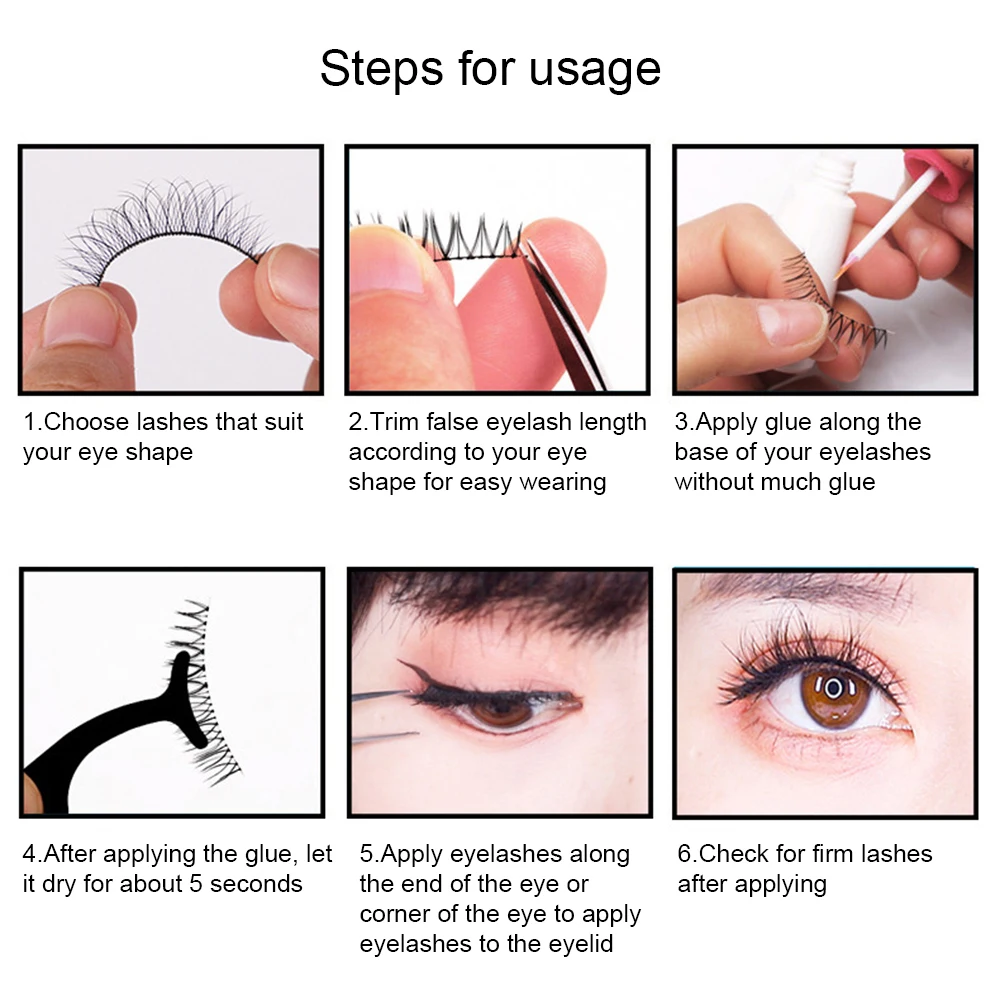 Steps for usage

1.Choose lashes that suit your eye shape

2.Trim false eyelash length according to your eye shape for easy wearing

3.Apply glue along the base of your eyelashes without much glue

4.After applying the glue, let it dry for about 5 seconds

5.Apply eyelashes along the end of the eye or corner of the eye to apply eyelashes to the eyelid

6.Check for firm lashes after applying