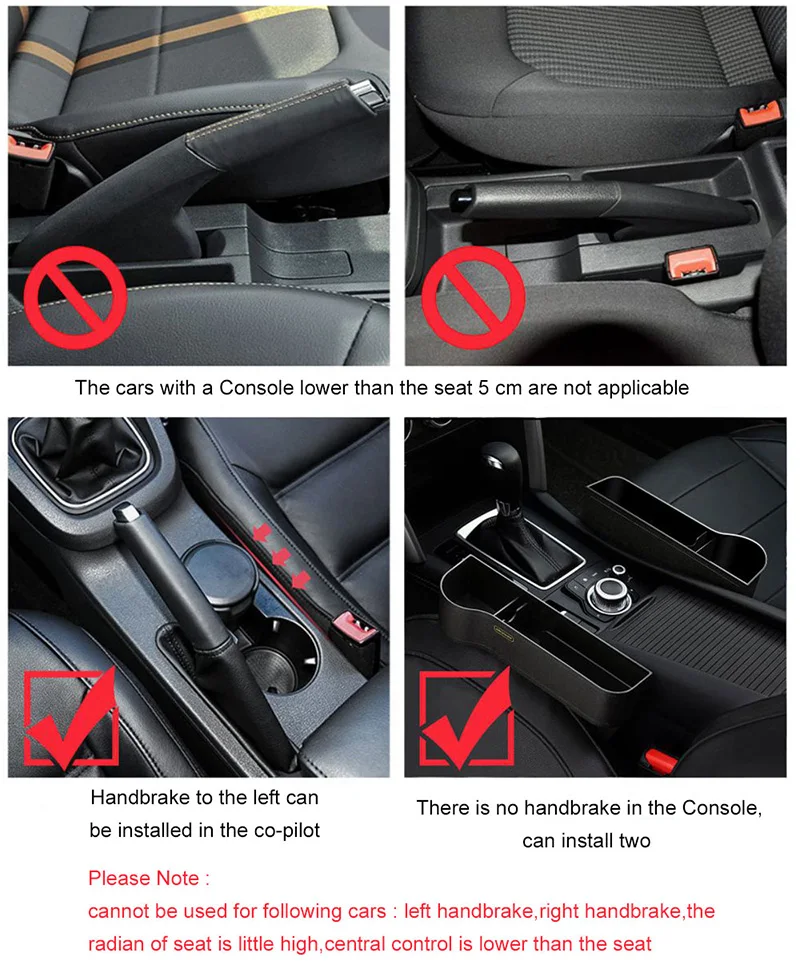 The cars with a Console lower than the seat 5 cm are not applicable

Handbrake to the left can be installed in the co-pilot

There is no handbrake in the Console, can install two

Please Note :
cannot be used for following cars : left handbrake,right handbrake,the radian of seat is little high,central control is lower than the seat