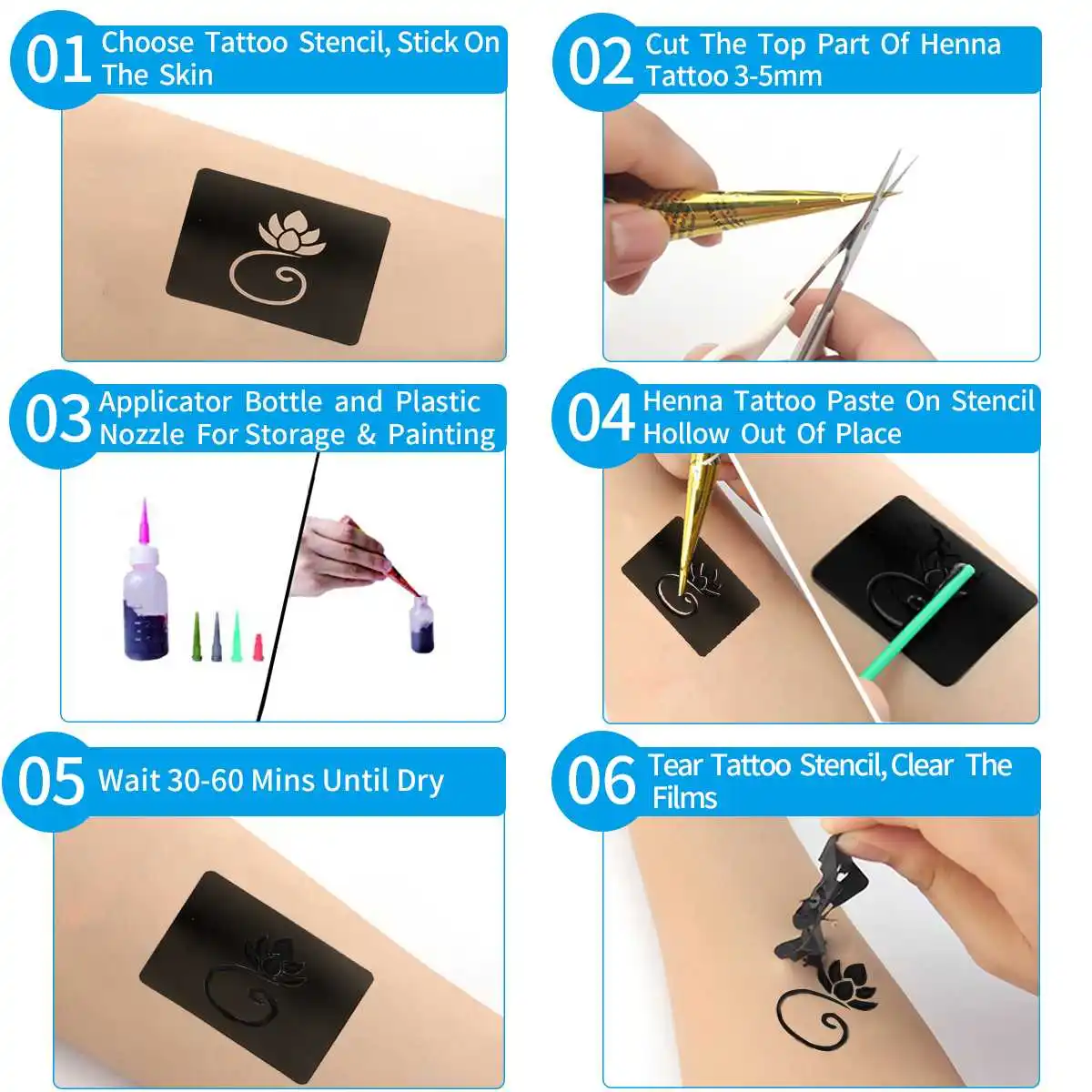 01 Choose Tattoo Stencil, Stick On The Skin

02 Cut The Top Part Of Henna Tattoo 3-5mm

03 Applicator Bottle and Plastic Nozzle For Storage & Painting

04 Henna Tattoo Paste On Stencil Hollow Out Of Place

05 Wait 30-60 Mins Until Dry

06 Tear Tattoo Stencil, Clear The Films