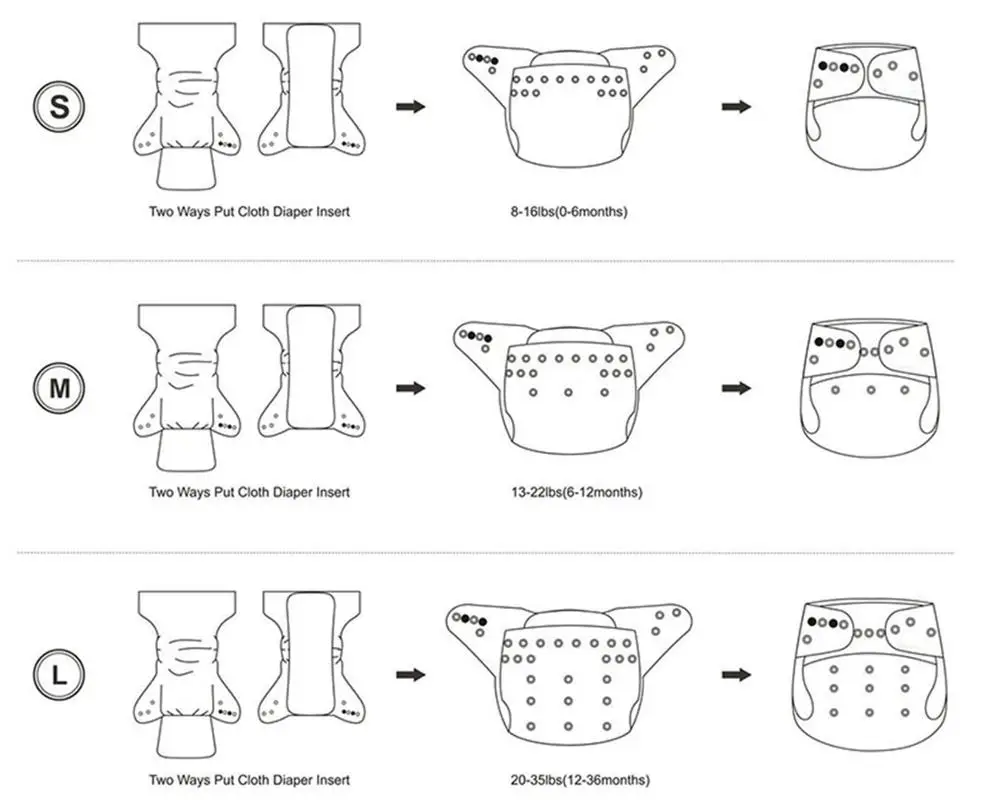 S

Two Ways Put Cloth Diaper Insert

8-16lbs(0-6months)

M

Two Ways Put Cloth Diaper Insert

13-22lbs(6-12months)

L

Two Ways Put Cloth Diaper Insert

20-35lbs(12-36months)