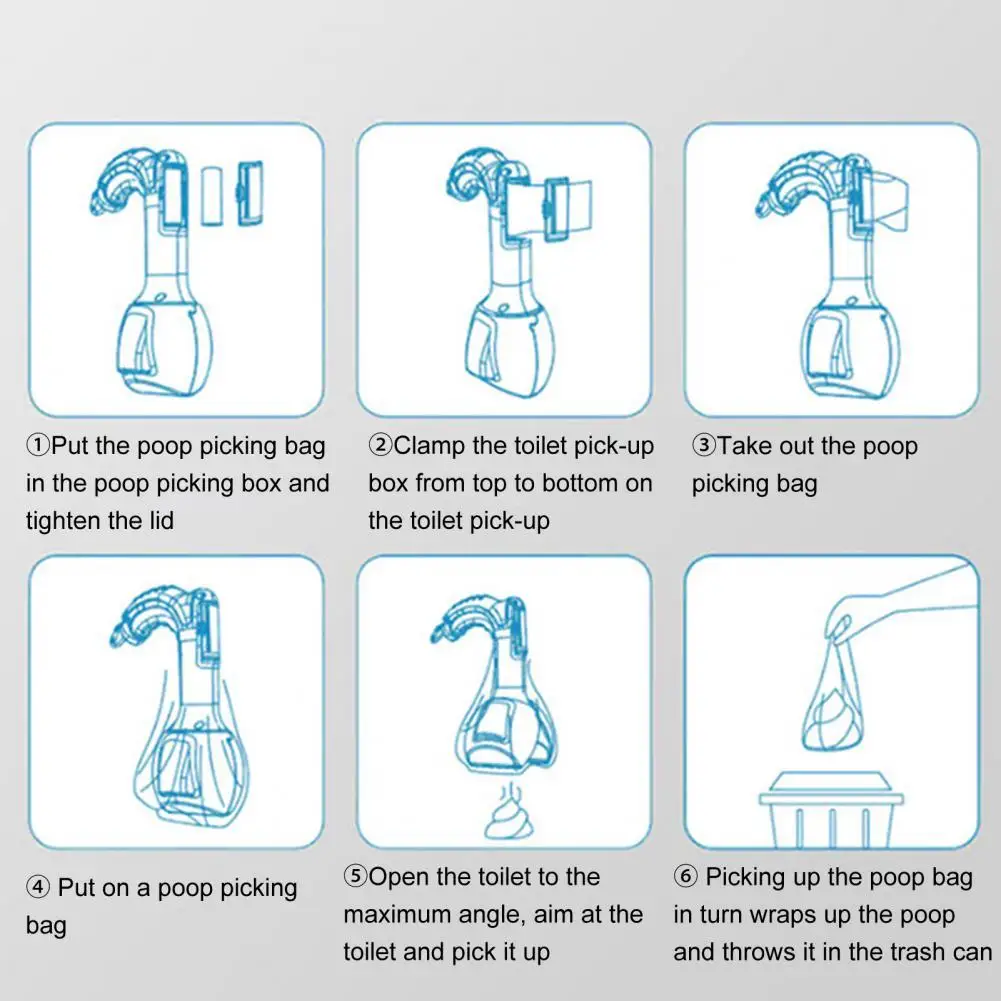 ①Put the poop picking bag in the poop picking box and tighten the lid

②Clamp the toilet pick-up box from top to bottom on the toilet pick-up

③Take out the poop picking bag

④ Put on a poop picking bag

⑤Open the toilet to the maximum angle, aim at the toilet and pick it up

⑥ Picking up the poop bag in turn wraps up the poop and throws it in the trash can