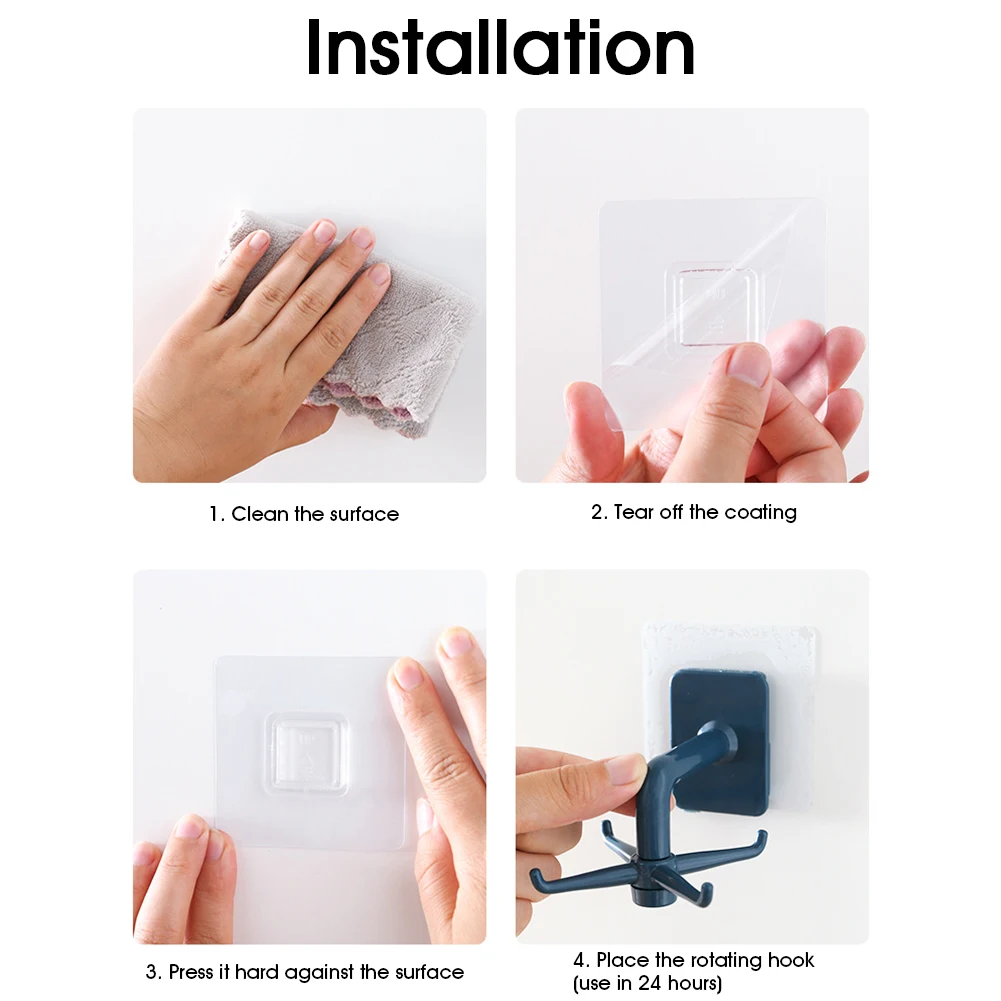 Installation

1. Clean the surface

2. Tear off the coating

3. Press it hard against the surface

4. Place the rotating hook (use in 24 hours)