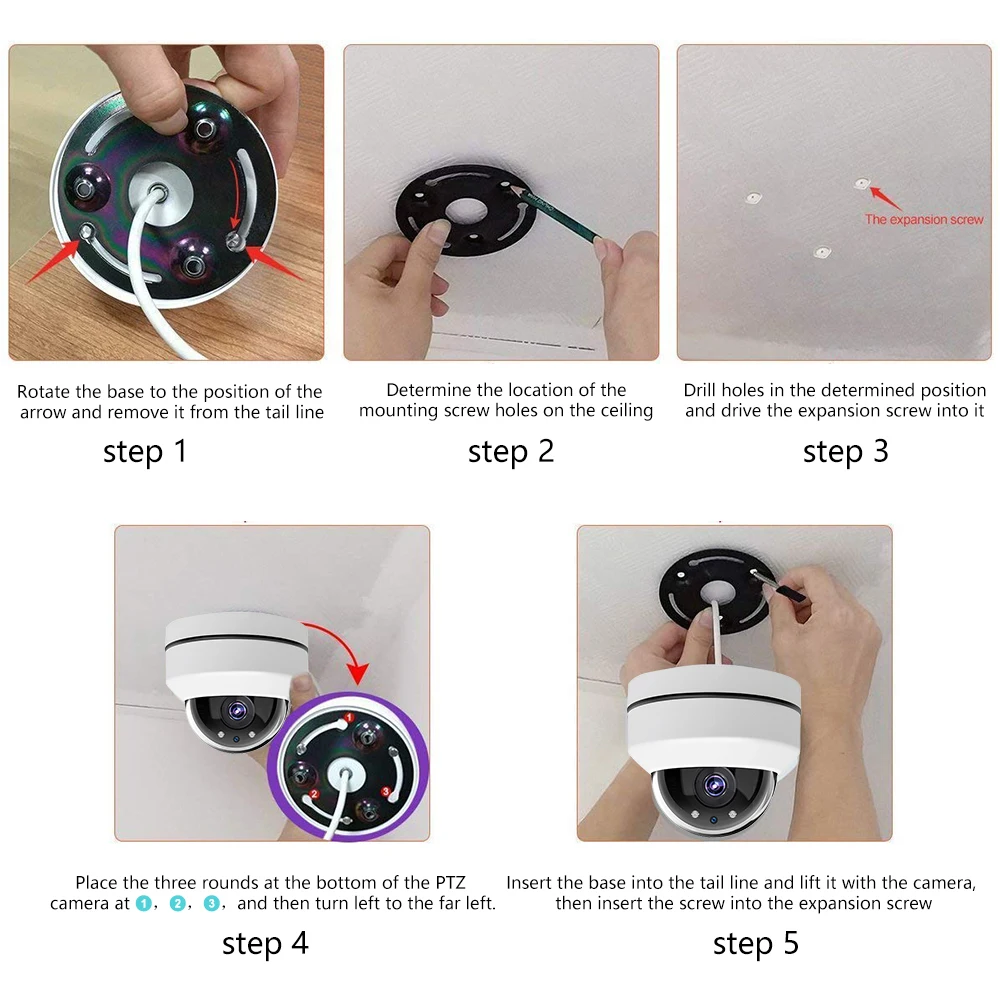 The expansion screw

Rotate the base to the position of the arrow and remove it from the tail line

step 1

Determine the location of the mounting screw holes on the ceiling

step 2

Drill holes in the determined position and drive the expansion screw into it

step 3

1

2

3

Place the three rounds at the bottom of the PTZ camera at 1, 2, 3, and then turn left to the far left.

step 4

Insert the base into the tail line and lift it with the camera, then insert the screw into the expansion screw

step 5