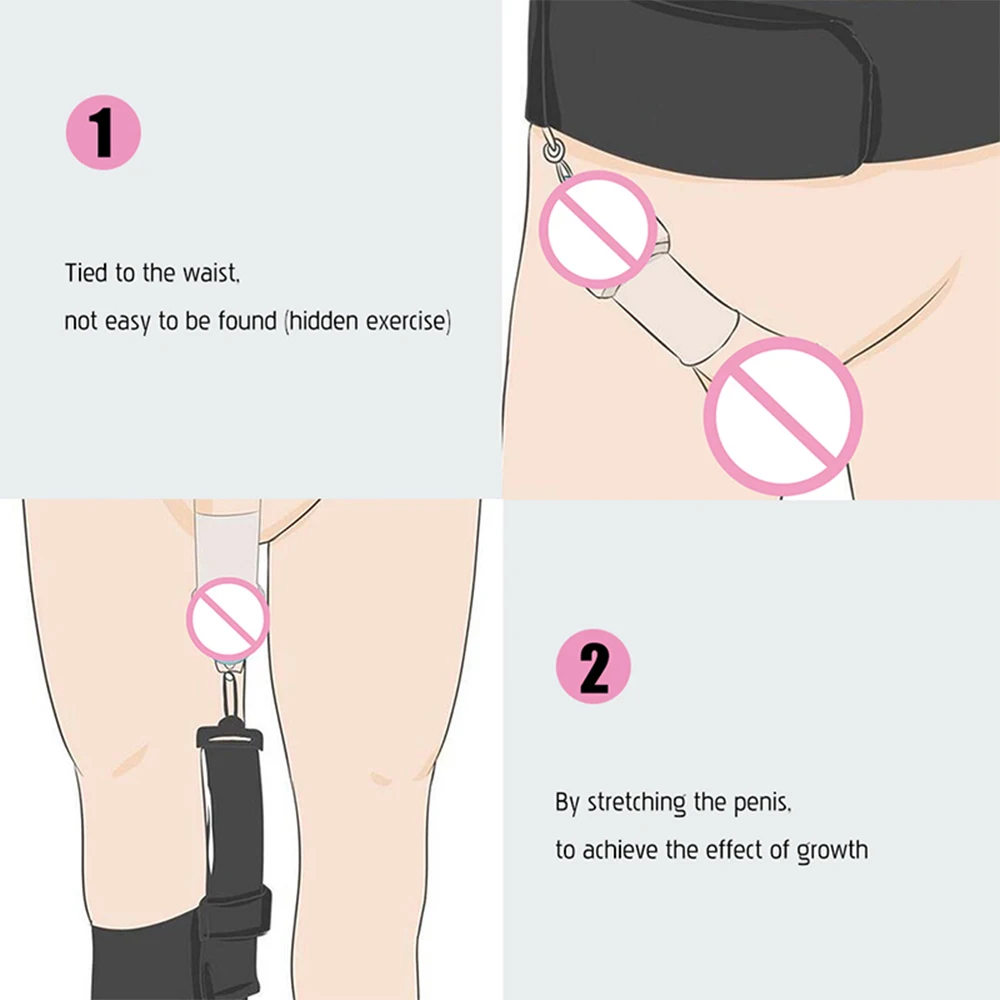 1

Tied to the waist,
not easy to be found (hidden exercise)

2

By stretching the penis,
to achieve the effect of growth