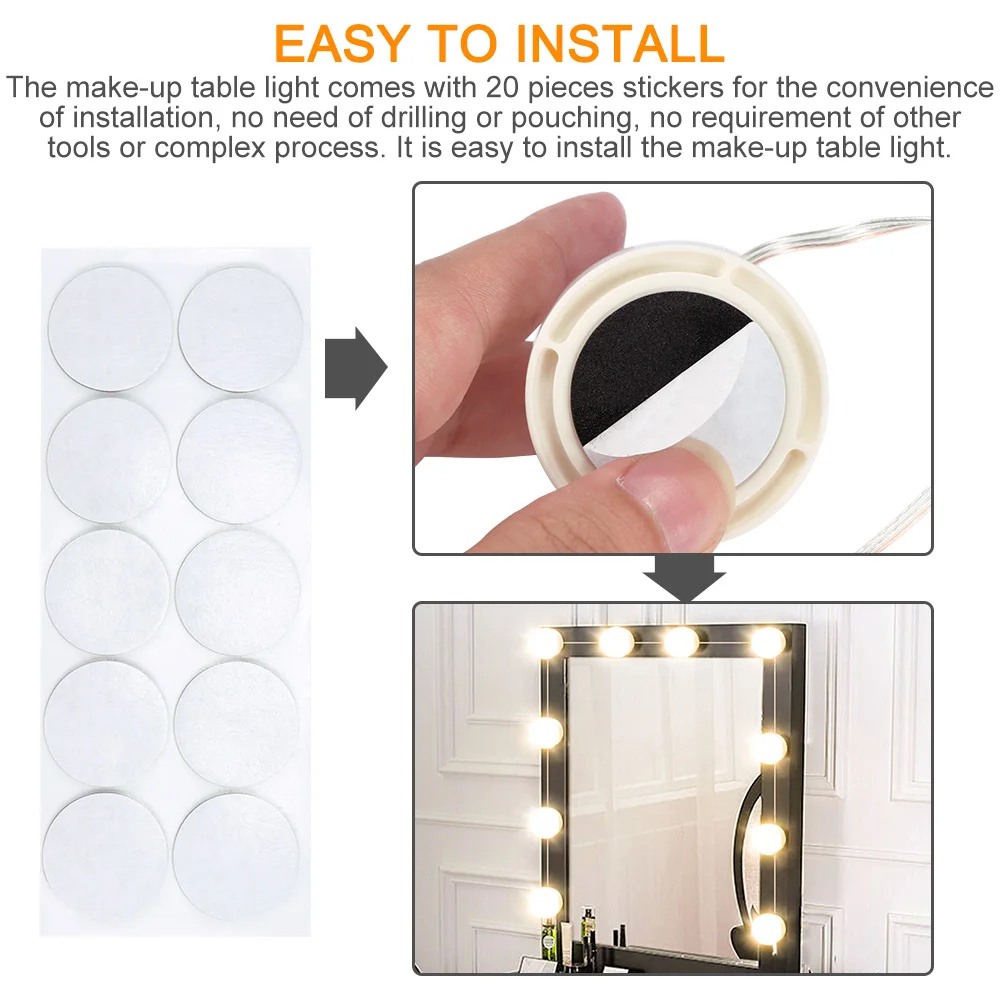 EASY TO INSTALL

The make-up table light comes with 20 pieces stickers for the convenience of installation, no need of drilling or pouching, no requirement of other tools or complex process. It is easy to install the make-up table light.