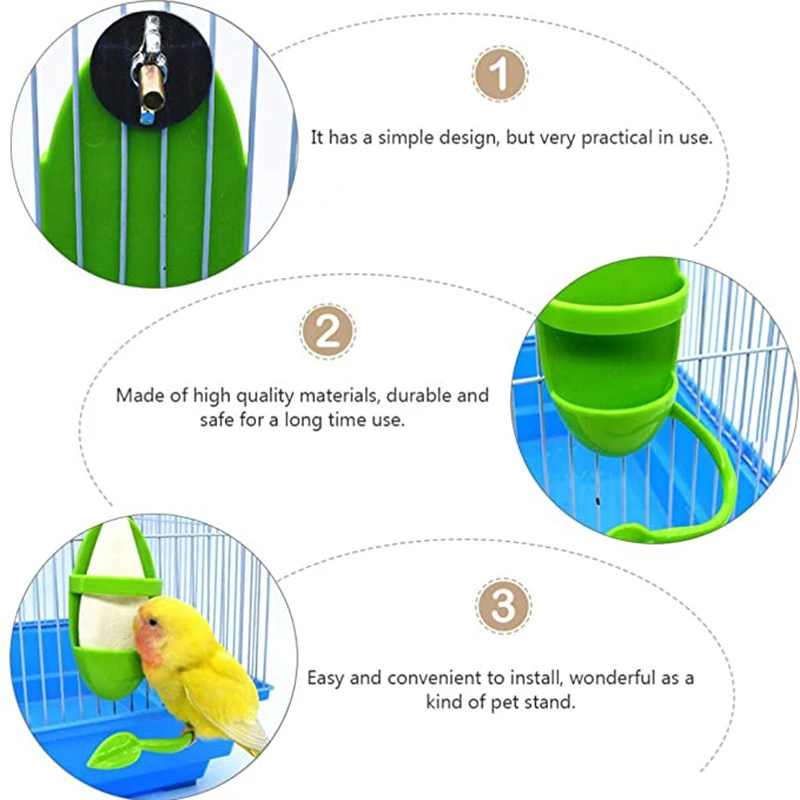 1

It has a simple design, but very practical in use.

2

Made of high quality materials, durable and safe for a long time use.

3

Easy and convenient to install, wonderful as a kind of pet stand.