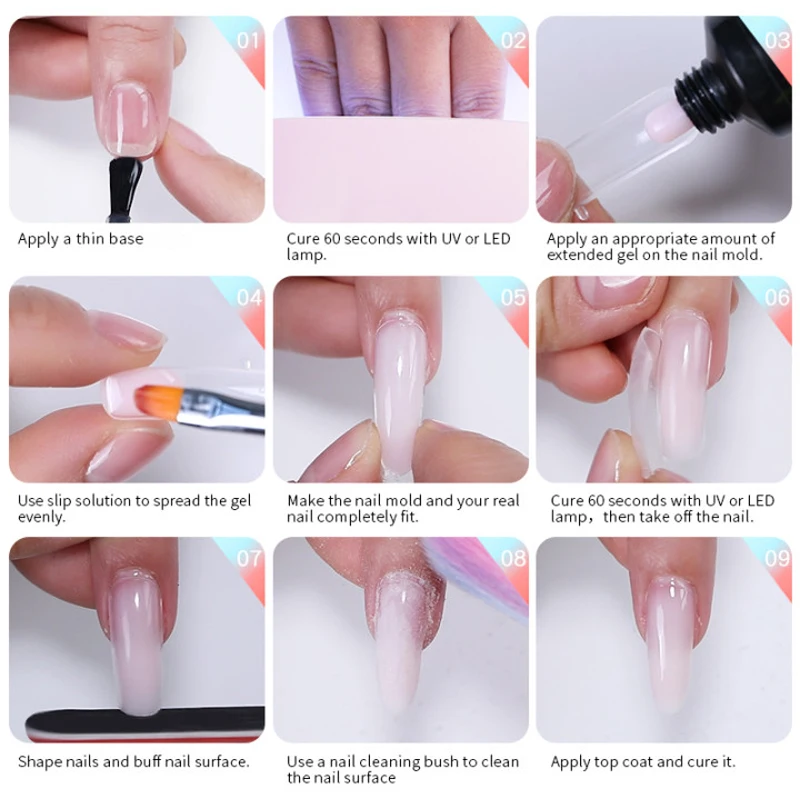 01

Apply a thin base

02

Cure 60 seconds with UV or LED lamp.

03

Apply an appropriate amount of extended gel on the nail mold.

04

Use slip solution to spread the gel evenly.

05

Make the nail mold and your real nail completely fit.

06

Cure 60 seconds with UV or LED lamp，then take off the nail.

07

Shape nails and buff nail surface.

08

Use a nail cleaning bush to clean the nail surface

09

Apply top coat and cure it.