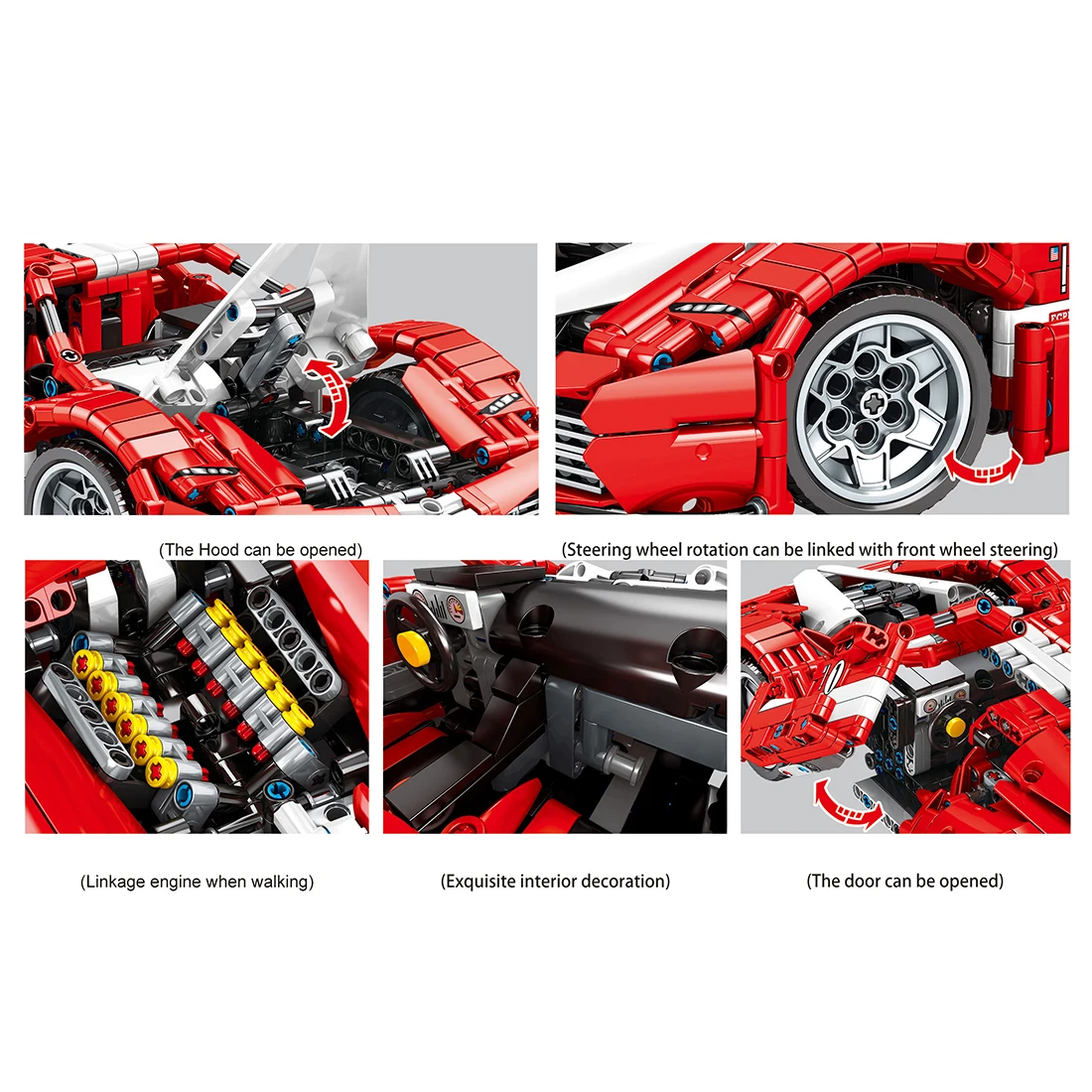 (The Hood can be opened)

(Steering wheel rotation can be linked with front wheel steering)

(Linkage engine when walking)

(Exquisite interior decoration)

(The door can be opened)