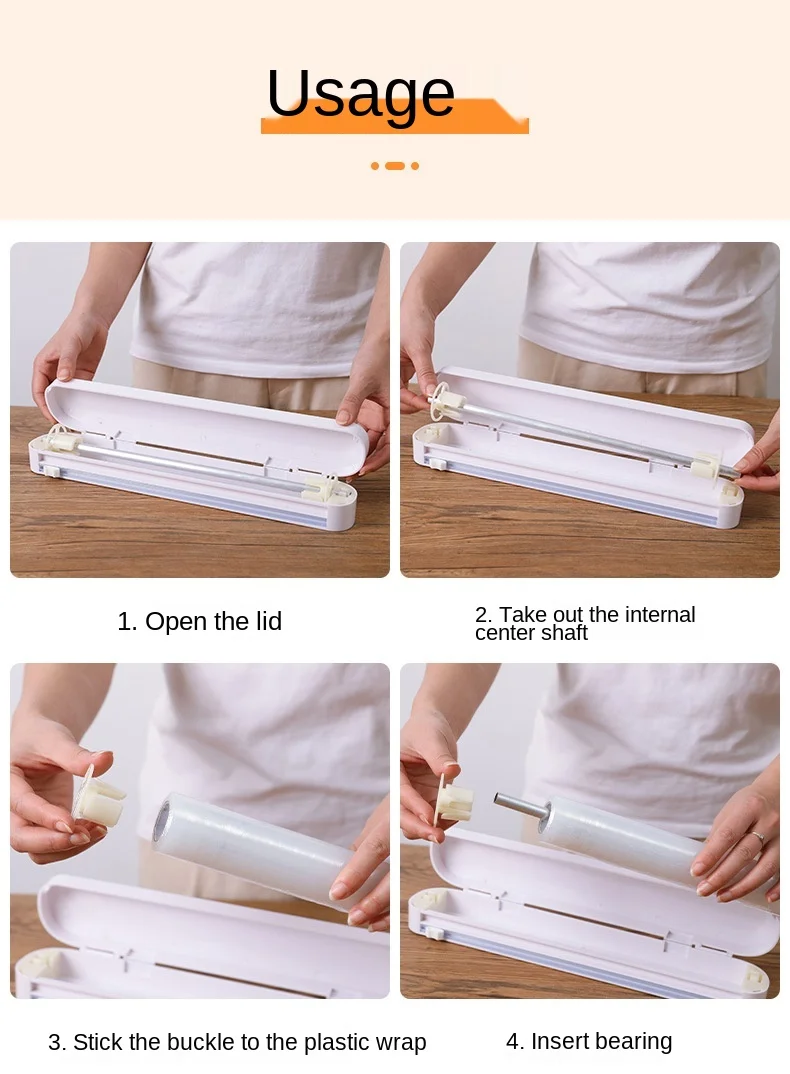 Usage

1. Open the lid

2. Take out the internal center shaft

3. Stick the buckle to the plastic wrap

4. Insert bearing