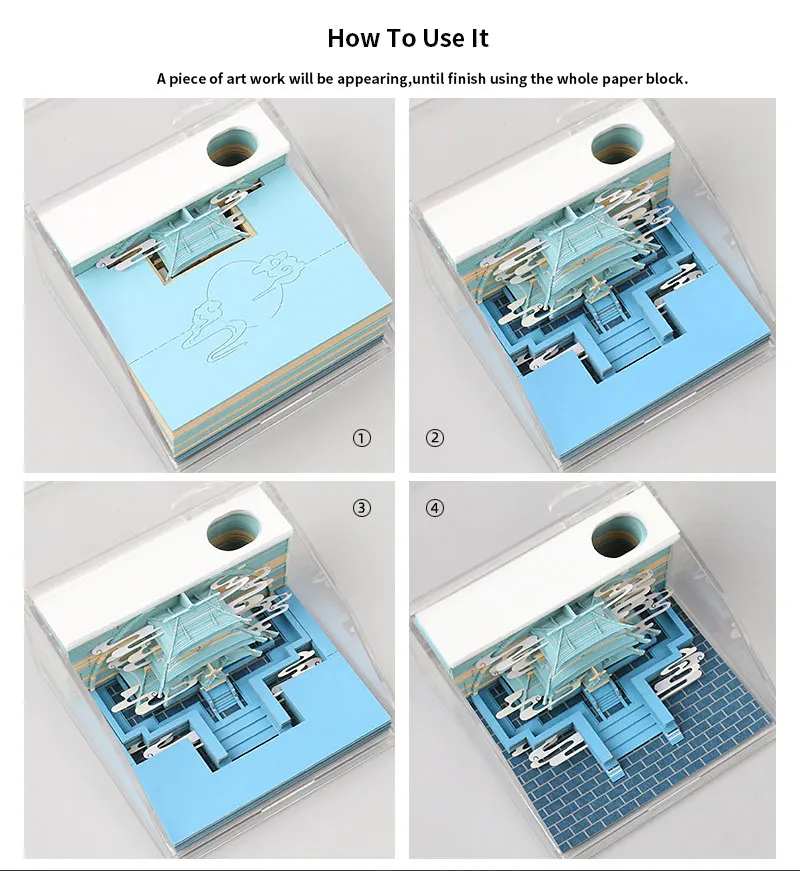 How To Use It

A piece of art work will be appearing,until finish using the whole paper block.

①

②

③

④