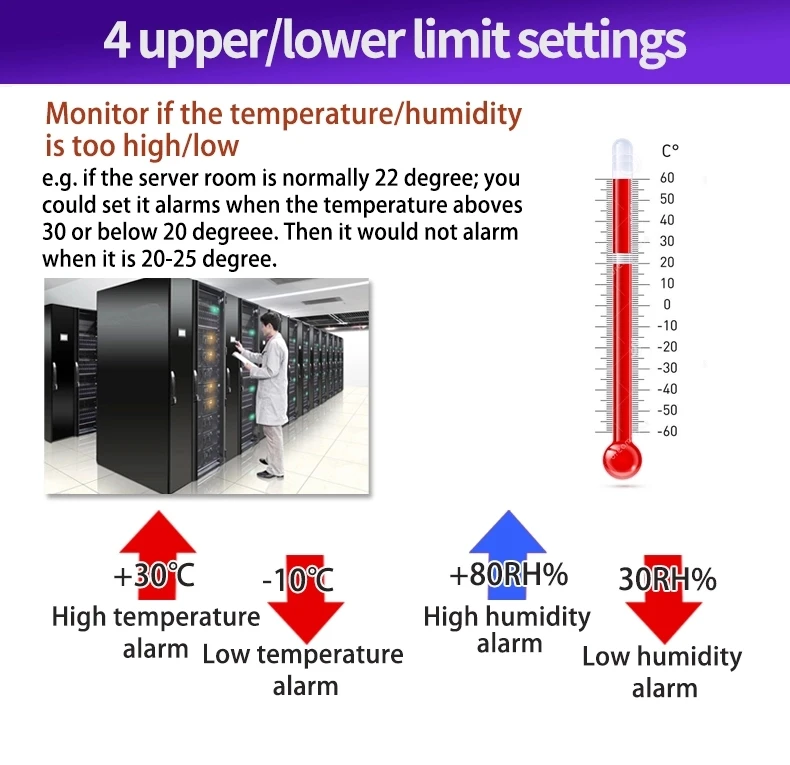 4 upper/lower limit settings

Monitor if the temperature/humidity is too high/low

e.g. if the server room is normally 22 degree; you could set it alarms when the temperature aboves 30 or below 20 degreee. Then it would not alarm when it is 20-25 degree.

C°
60
50
40
30
20
10
0
-10
-20
-30
-40
-50
-60

+30℃
High temperature alarm

-10℃
Low temperature alarm

+80RH%
High humidity alarm

30RH%
Low humidity alarm