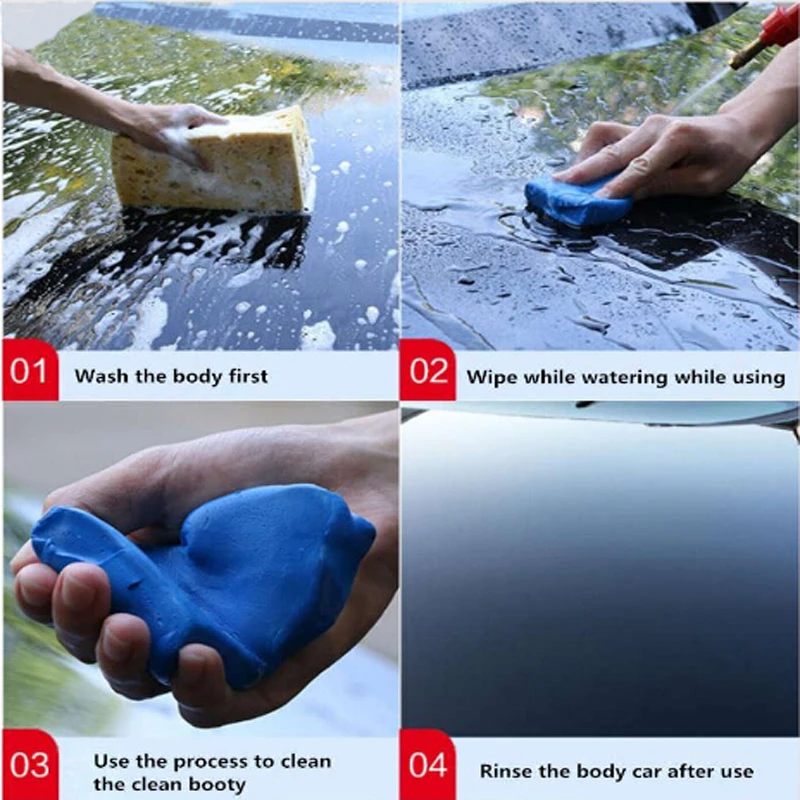 01 Wash the body first

02 Wipe while watering while using

03 Use the process to clean the clean booty

04 Rinse the body car after use