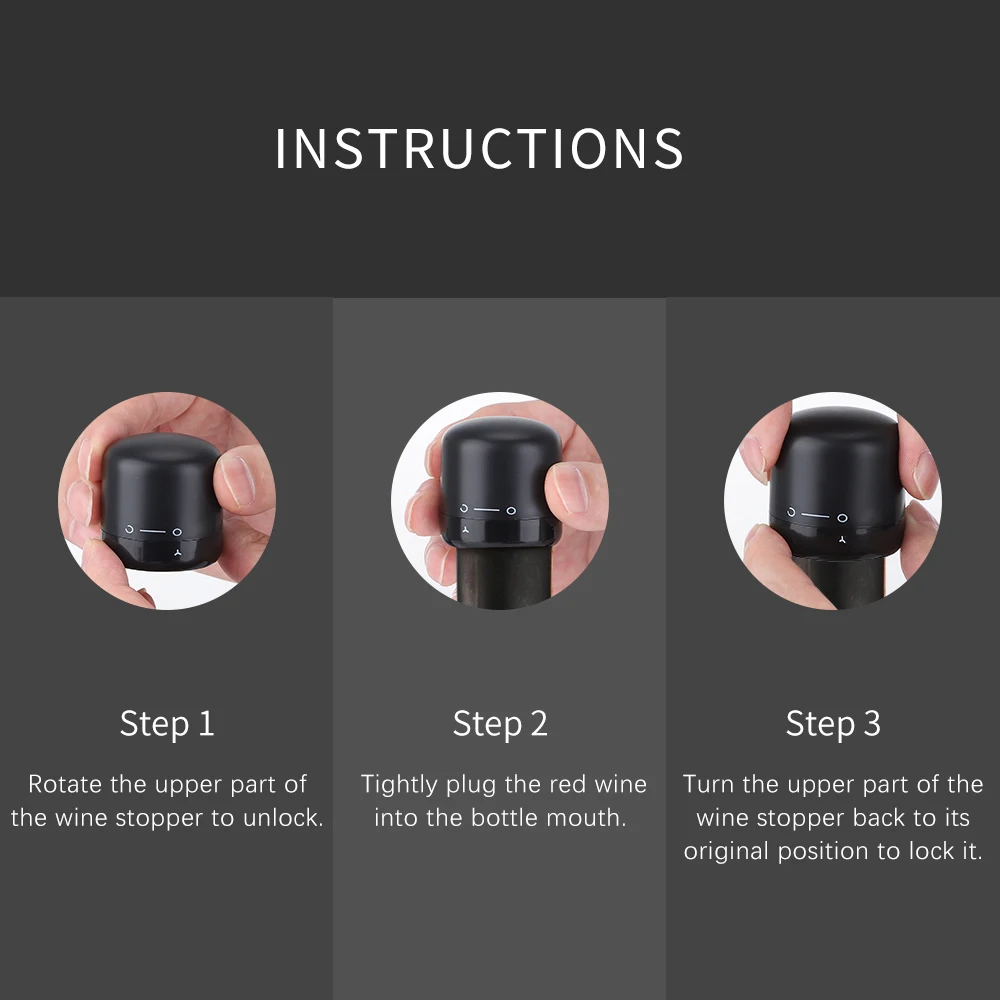 INSTRUCTIONS

Step 1

Rotate the upper part of the wine stopper to unlock.

Step 2

Tightly plug the red wine into the bottle mouth.

Step 3

Turn the upper part of the wine stopper back to its original position to lock it.