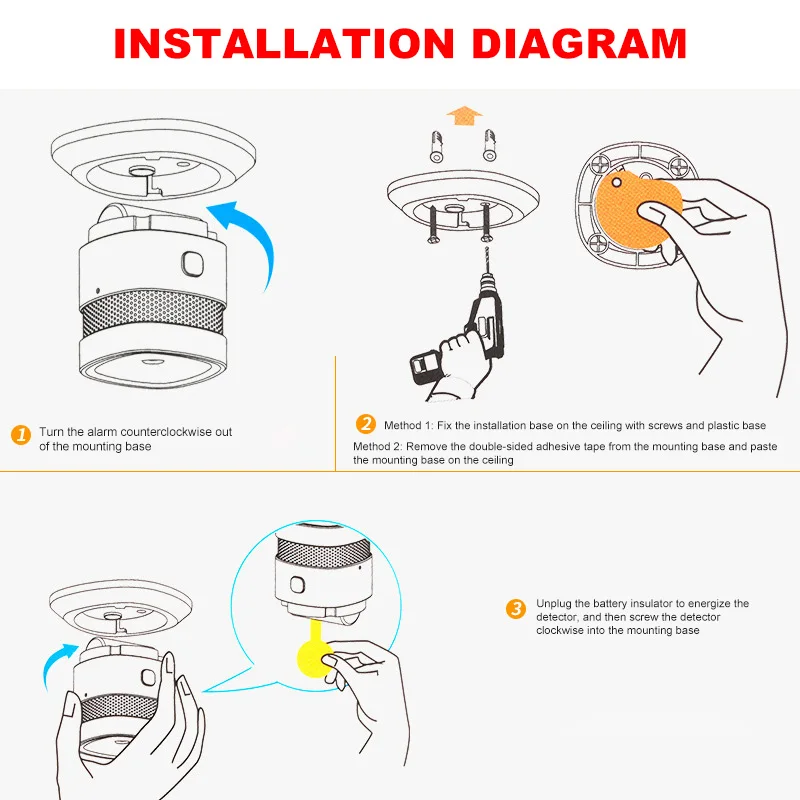 INSTALLATION DIAGRAM

1 Turn the alarm counterclockwise out of the mounting base

2 Method 1: Fix the installation base on the ceiling with screws and plastic base

Method 2: Remove the double-sided adhesive tape from the mounting base and paste the mounting base on the ceiling

3 Unplug the battery insulator to energize the detector, and then screw the detector clockwise into the mounting base