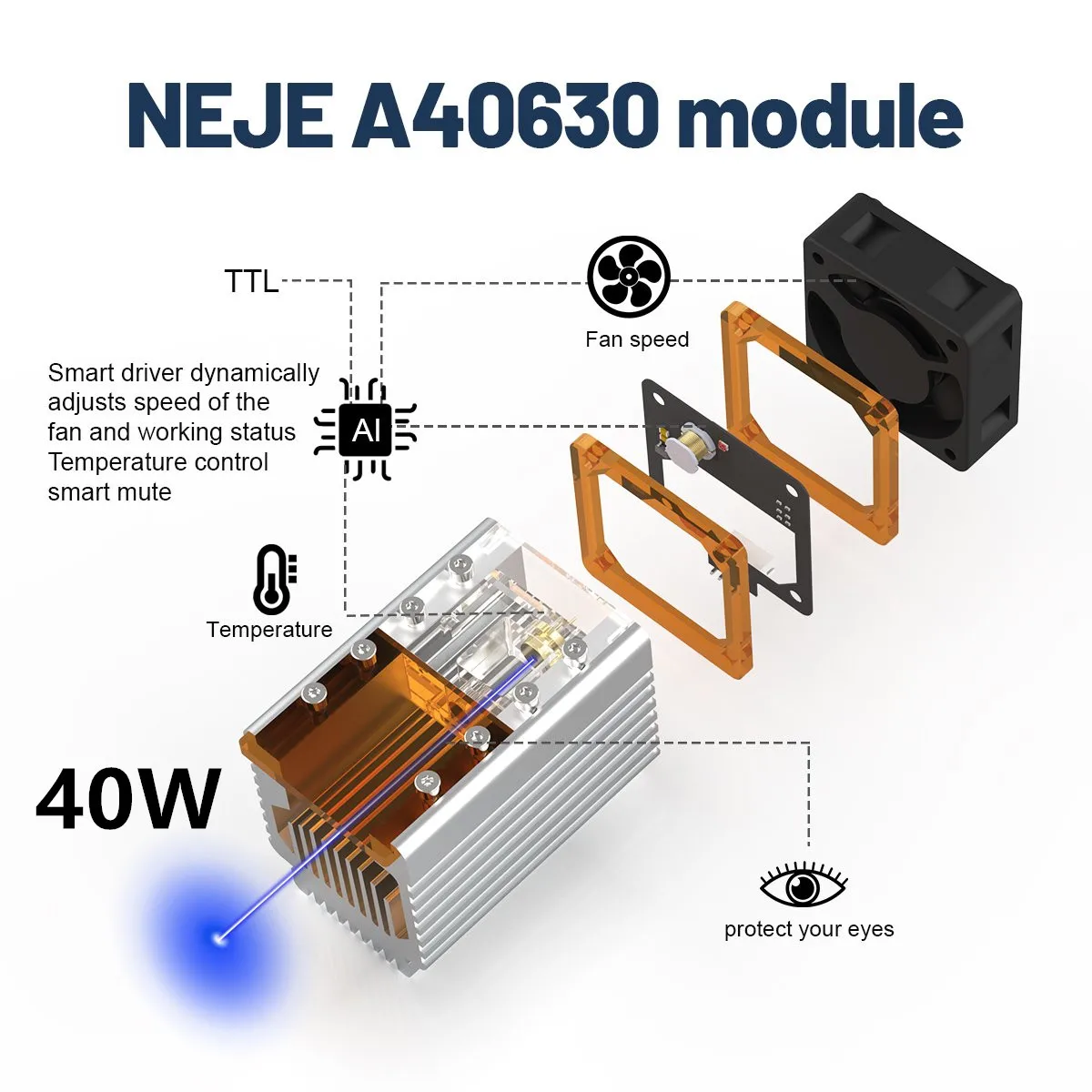 NEJE A40630 module

TTL

Fan speed

Smart driver dynamically adjusts speed of the fan and working status Temperature control smart mute

AI

Temperature

40W

protect your eyes