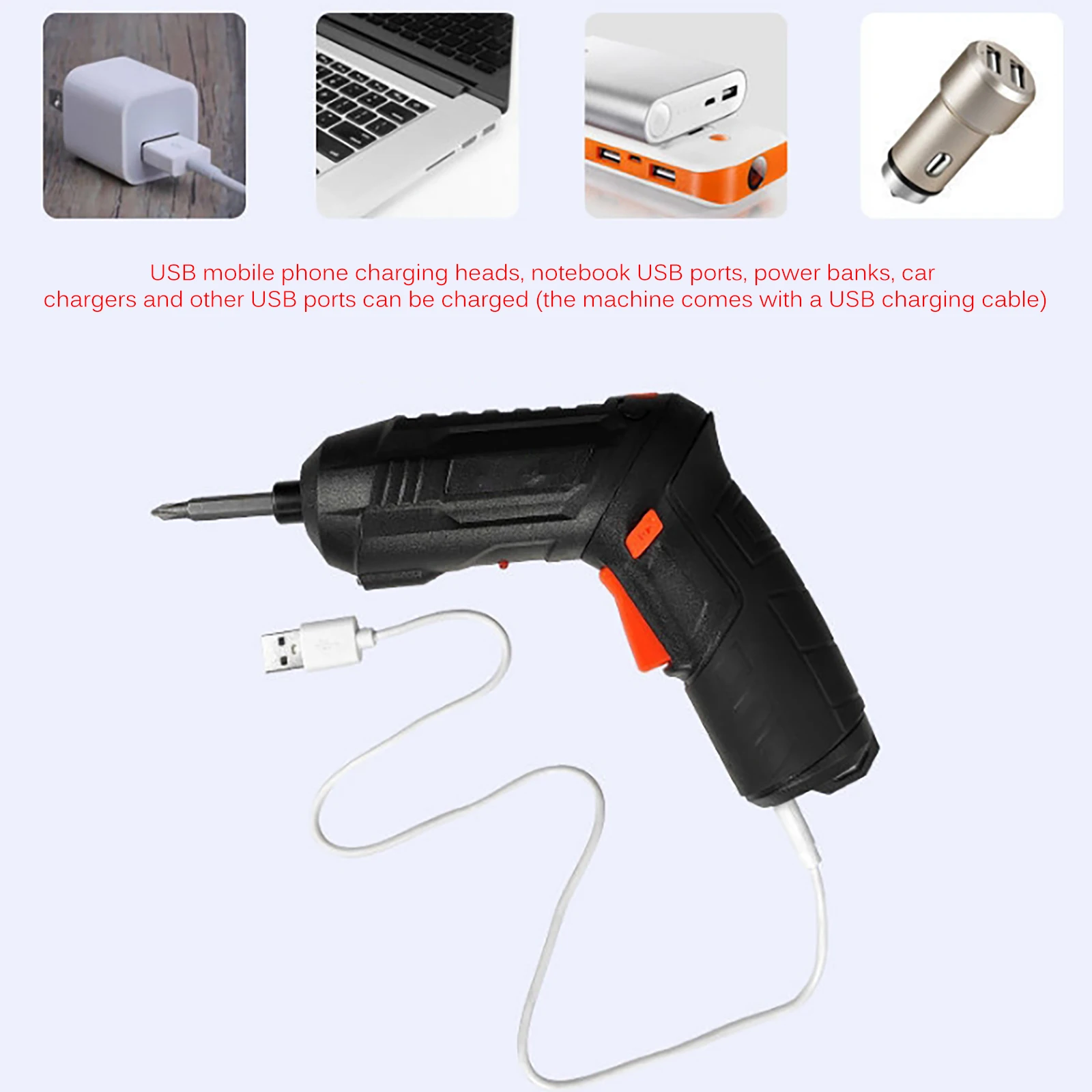 USB mobile phone charging heads, notebook USB ports, power banks, car chargers and other USB ports can be charged (the machine comes with a USB charging cable)