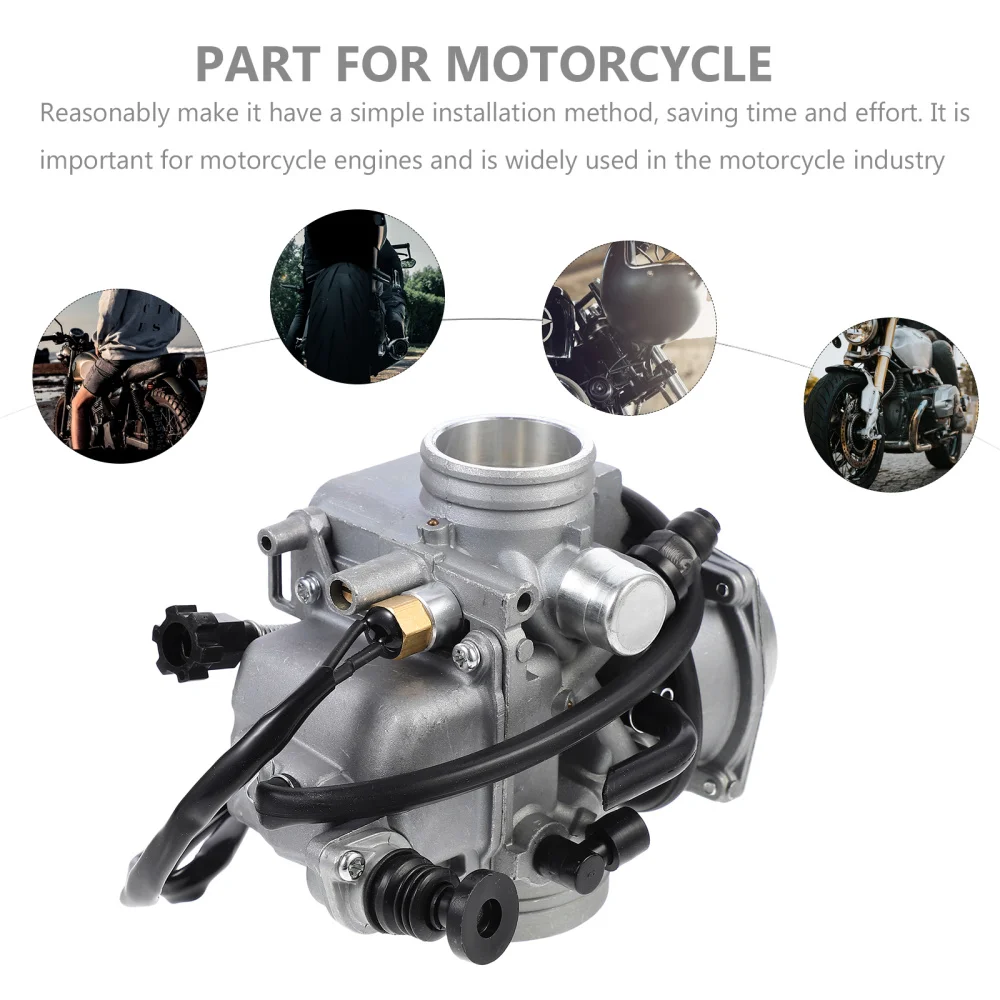 PART FOR MOTORCYCLE

Reasonably make it have a simple installation method, saving time and effort. It is important for motorcycle engines and is widely used in the motorcycle industry