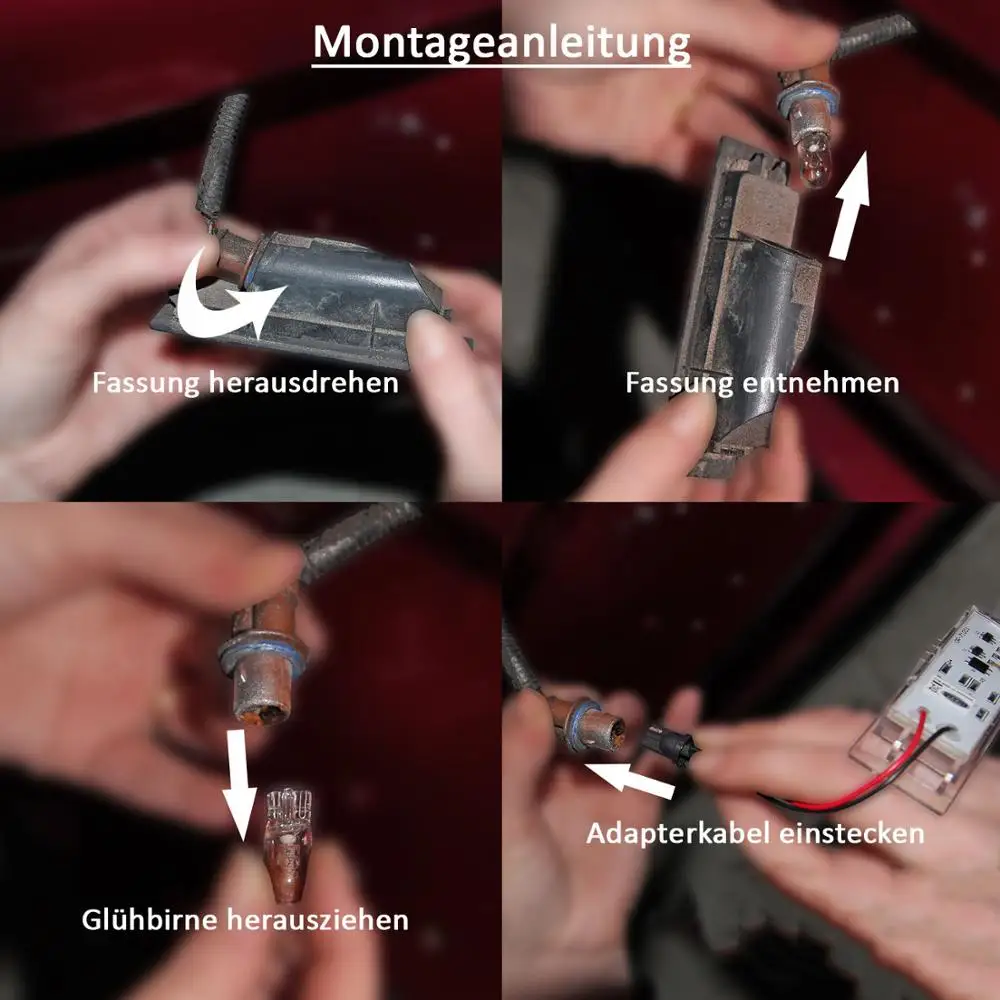 Montageanleitung

Fassung herausdrehen

Fassung entnehmen

Glühbirne herausziehen

Adapterkabel einstecken